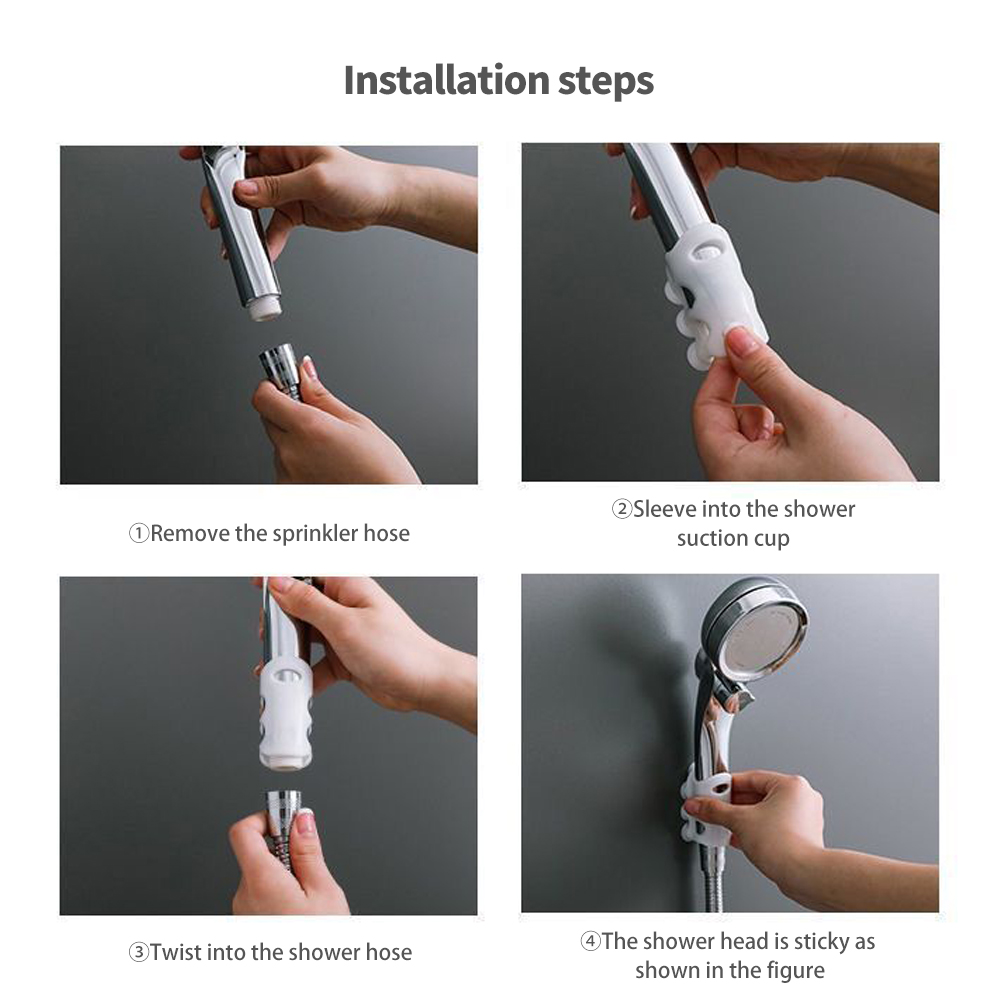 Installation steps

①Remove the sprinkler hose

②Sleeve into the shower suction cup

③Twist into the shower hose

④The shower head is sticky as shown in the figure