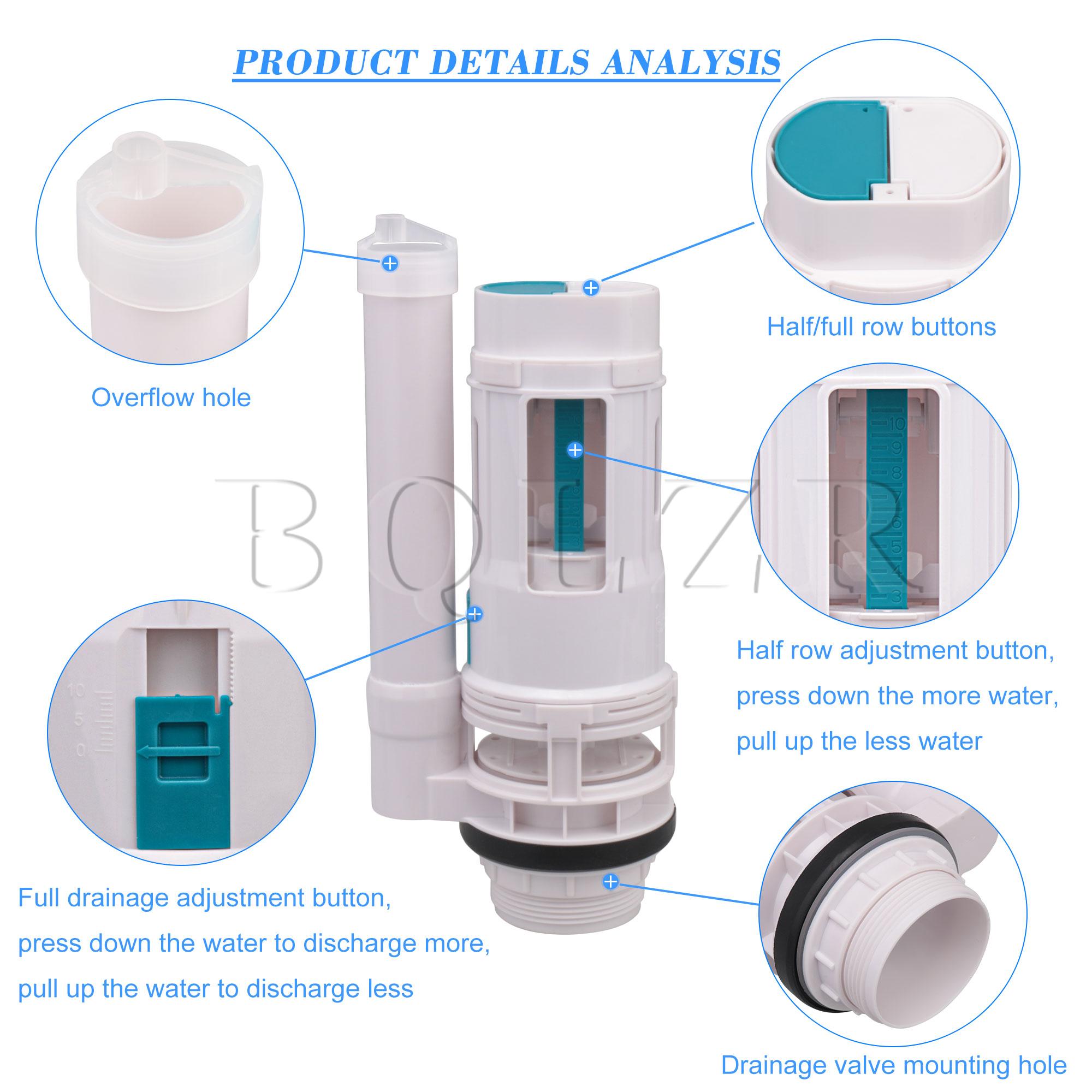 PRODUCT DETAILS ANALYSIS

Overflow hole

Half/full row buttons

BQLZR

10
9
8
7
6
5
4
3

Half row adjustment button, press down the more water, pull up the less water

10
5
0

Full drainage adjustment button, press down the water to discharge more, pull up the water to discharge less

Drainage valve mounting hole