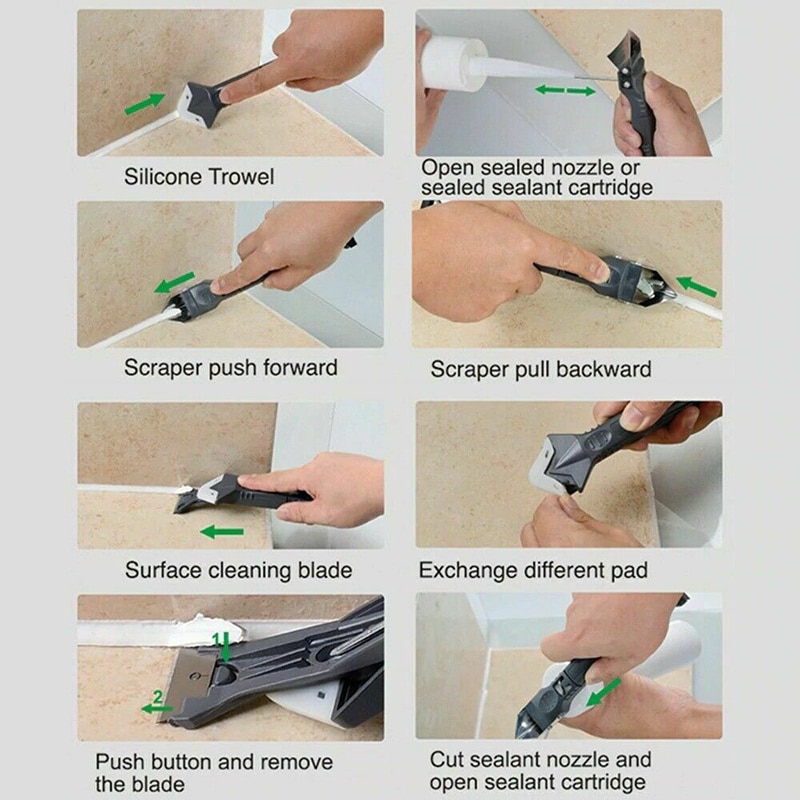 Silicone Trowel

Open sealed nozzle or sealed sealant cartridge

Scraper push forward

Scraper pull backward

Surface cleaning blade

Exchange different pad

1

2

Push button and remove the blade

Cut sealant nozzle and open sealant cartridge