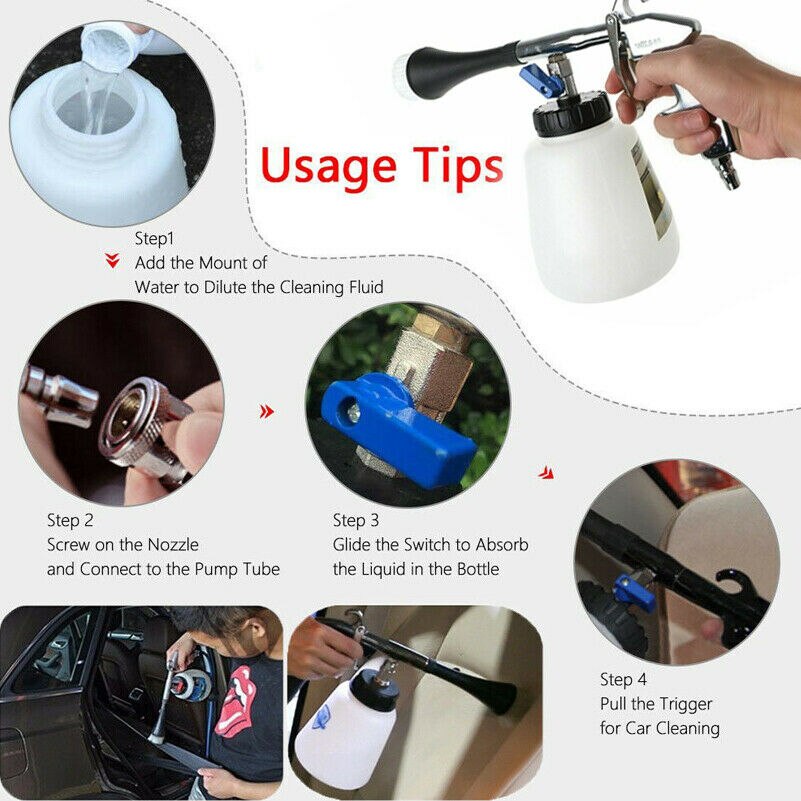 Usage Tips

Step1
Add the Mount of Water to Dilute the Cleaning Fluid

Step 2
Screw on the Nozzle and Connect to the Pump Tube

Step 3
Glide the Switch to Absorb the Liquid in the Bottle

Step 4
Pull the Trigger for Car Cleaning