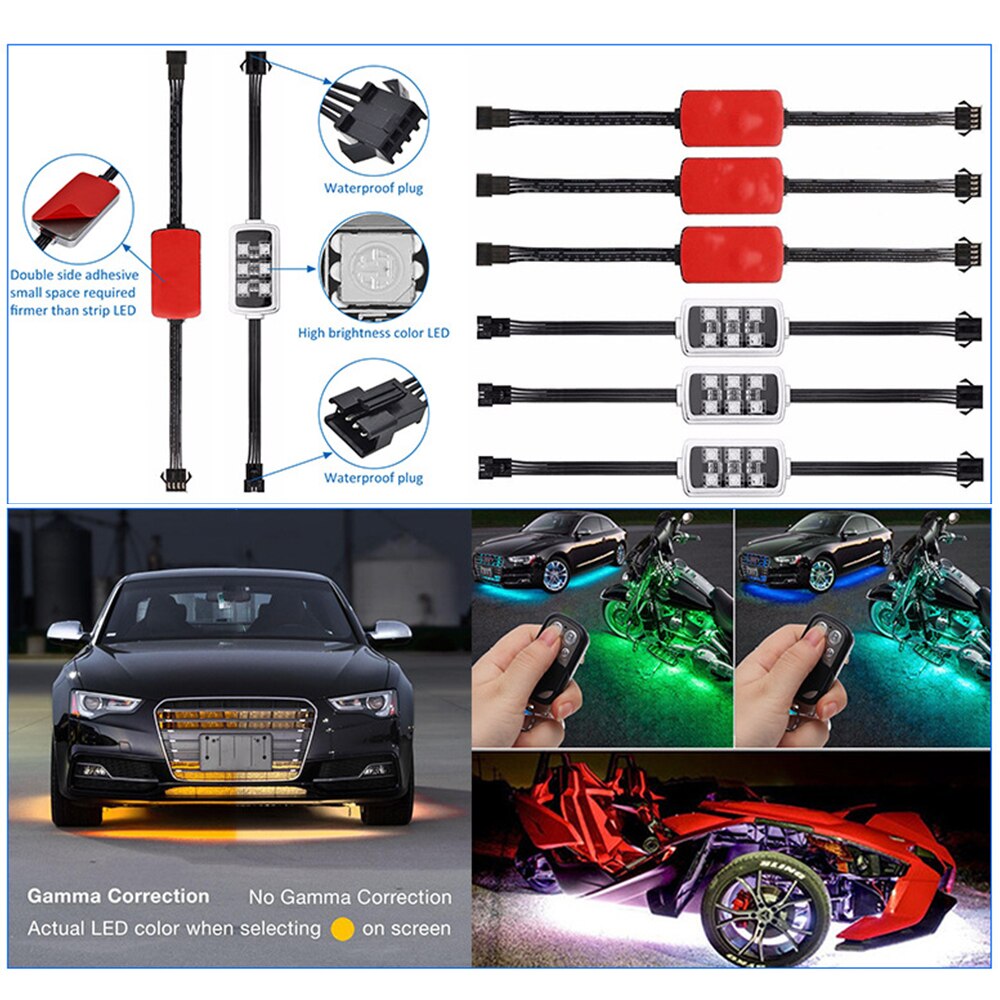 Double side adhesive small space required firmer than strip LED

Waterproof plug

High brightness color LED

Waterproof plug

Gamma Correction No Gamma Correction
Actual LED color when selecting on screen

SLING