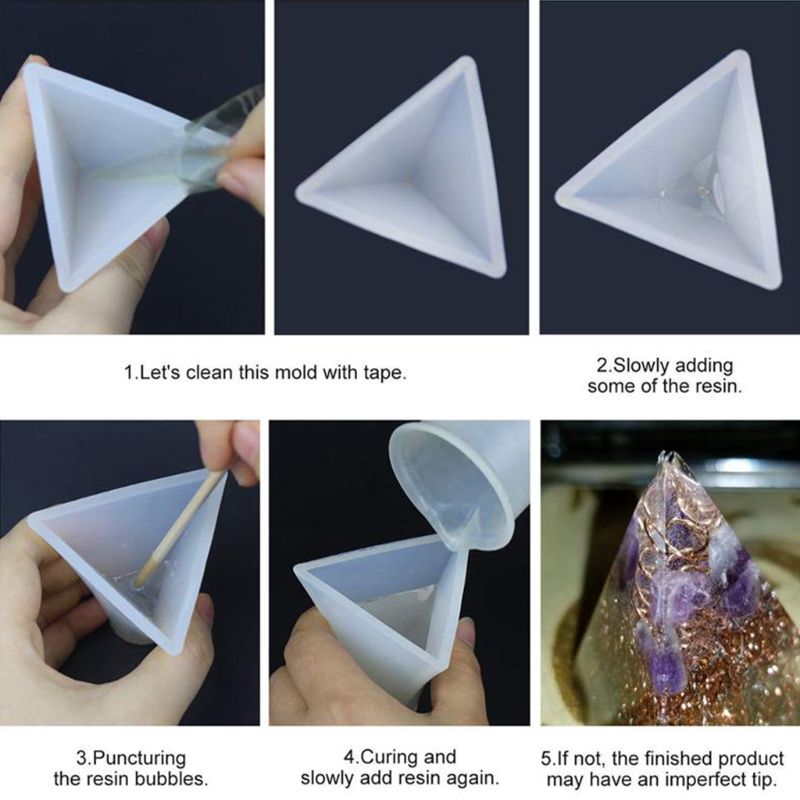 1.Let's clean this mold with tape.

2.Slowly adding some of the resin.

3.Puncturing the resin bubbles.

4.Curing and slowly add resin again.

5.If not, the finished product may have an imperfect tip.