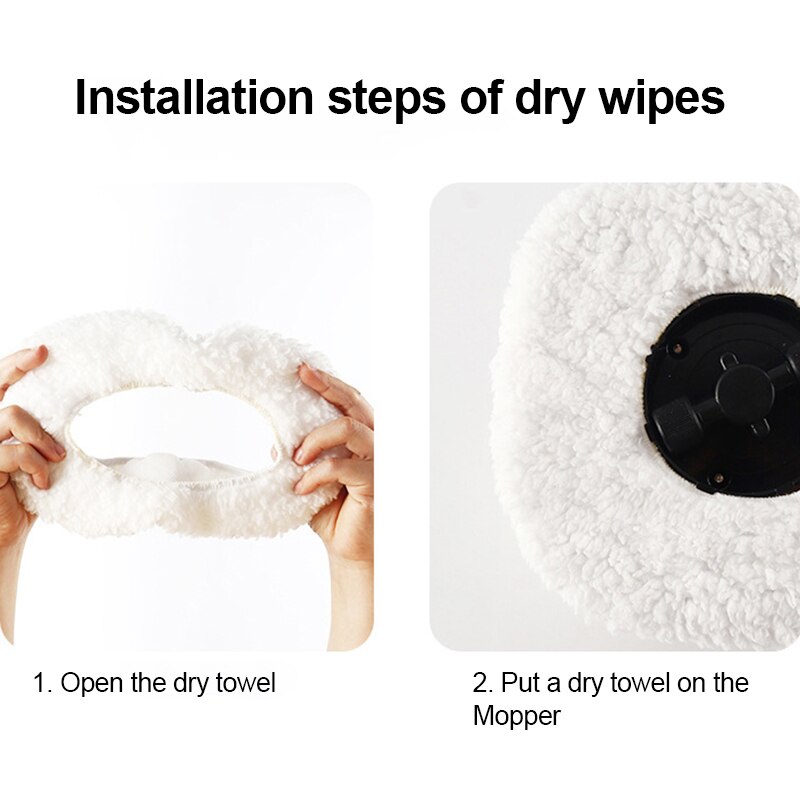 Installation steps of dry wipes

1. Open the dry towel

2. Put a dry towel on the Mopper