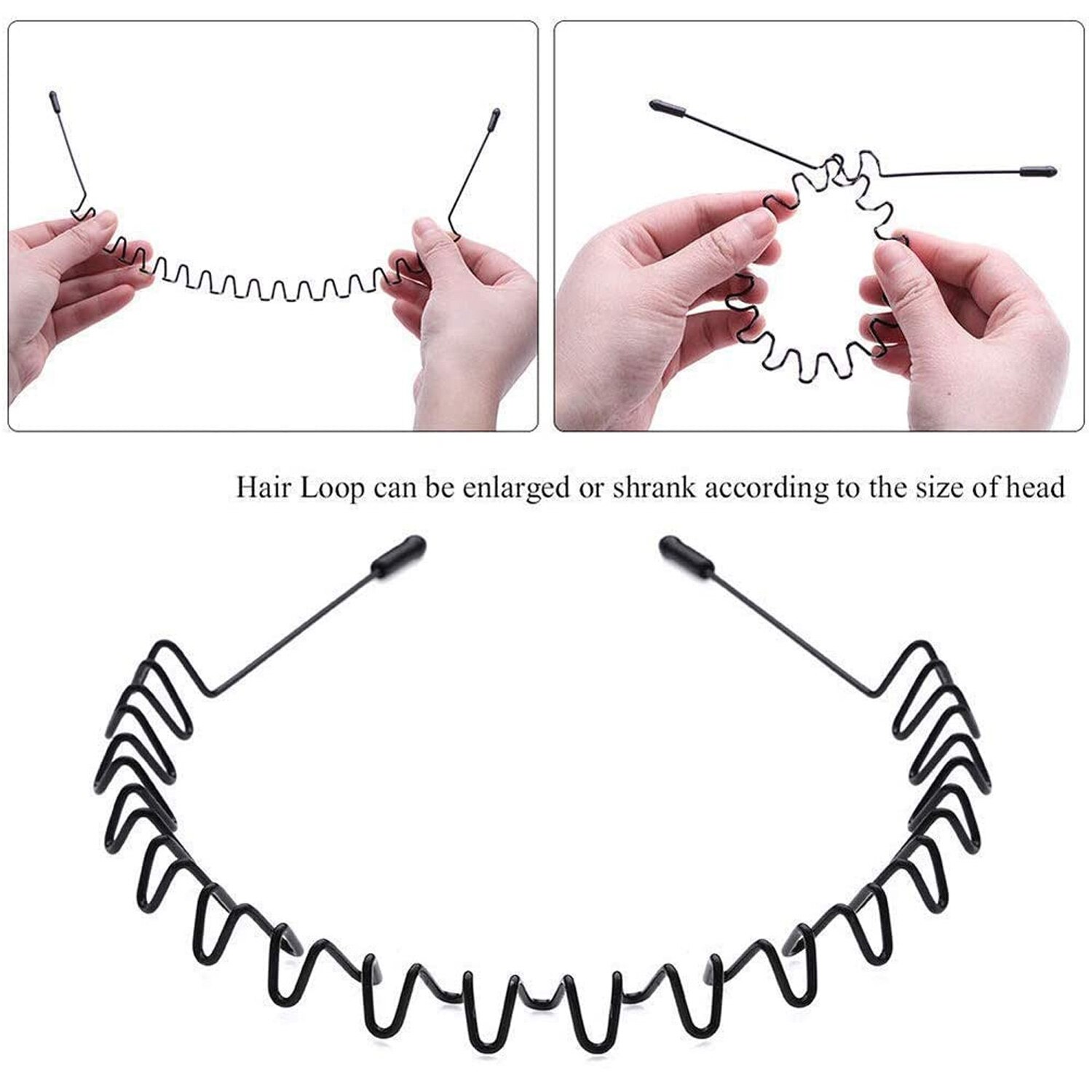 Hair Loop can be enlarged or shrank according to the size of head