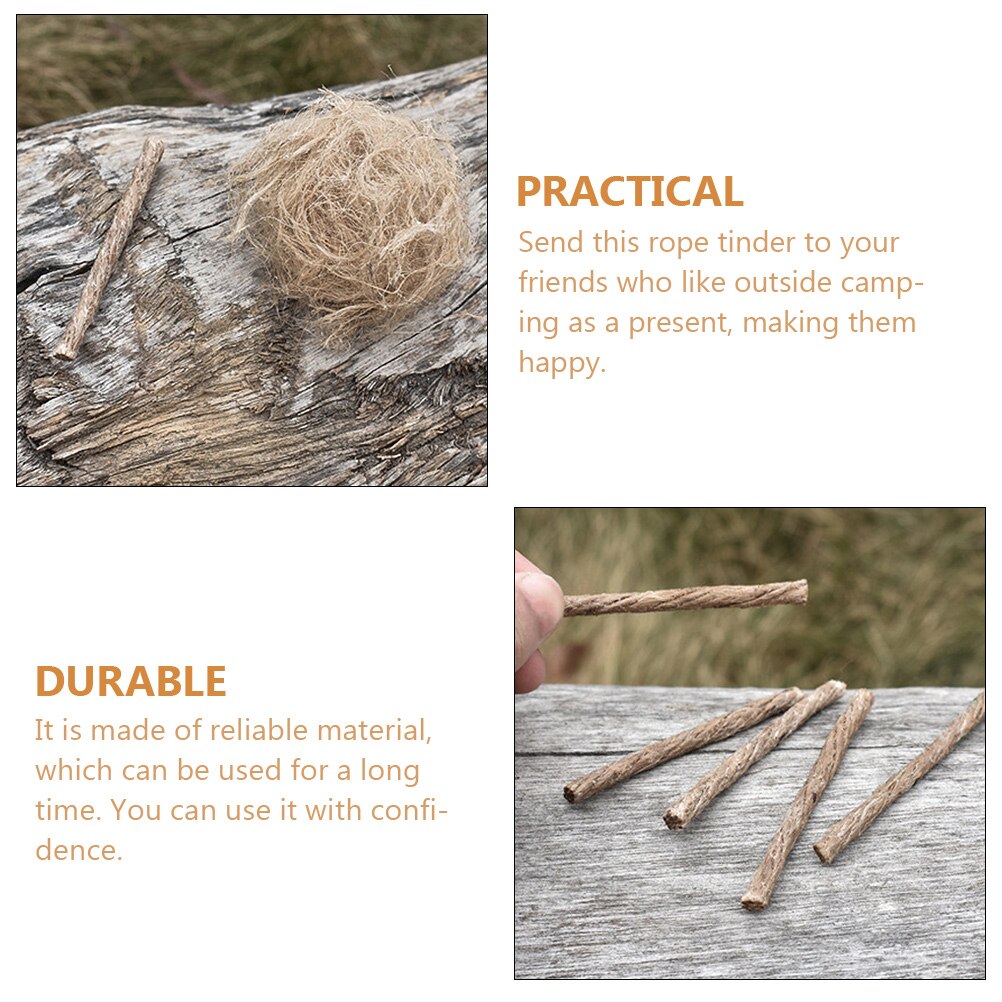 PRACTICAL
Send this rope tinder to your friends who like outside camping as a present, making them happy.

DURABLE
It is made of reliable material, which can be used for a long time. You can use it with confidence.