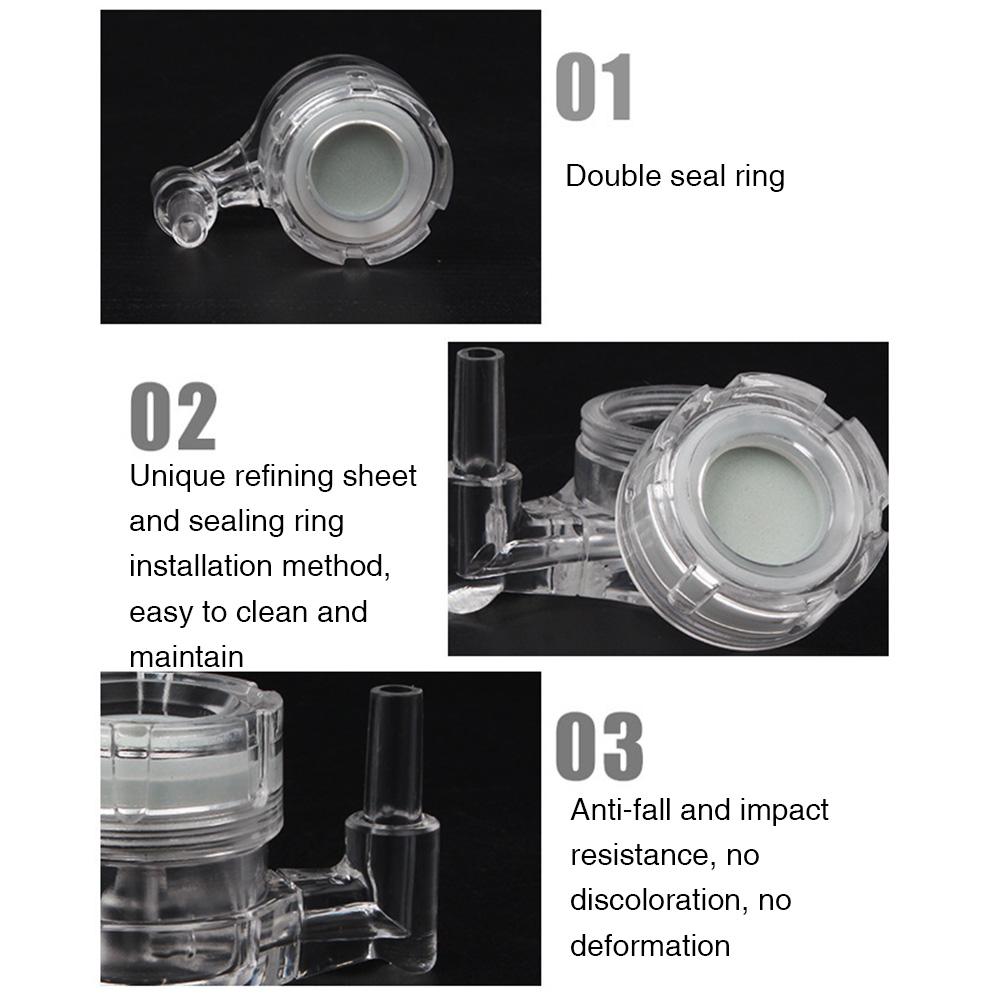 01

Double seal ring

02

Unique refining sheet and sealing ring installation method, easy to clean and maintain

03

Anti-fall and impact resistance, no discoloration, no deformation