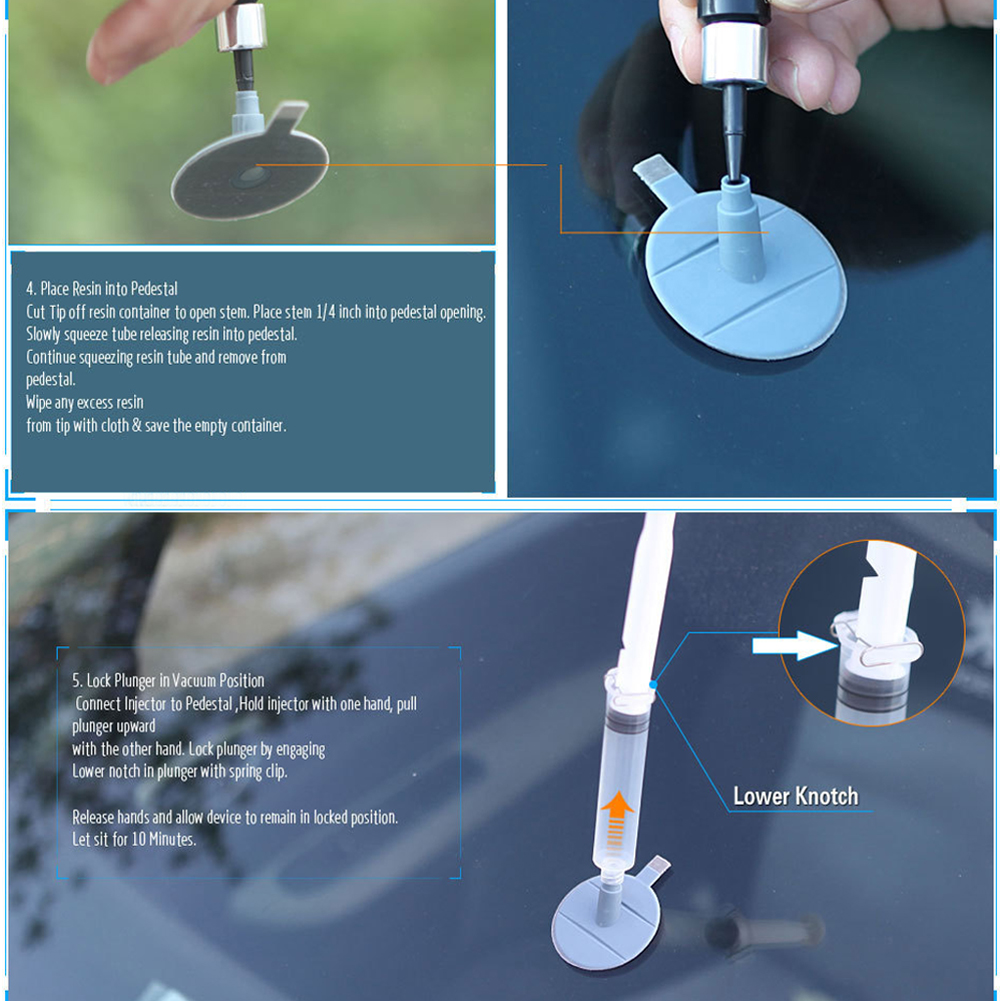 4. Place Resin into Pedestal
Cut Tip off resin container to open stem. Place stem 1/4 inch into pedestal opening.
Slowly squeeze tube releasing resin into pedestal.
Continue squeezing resin tube and remove from pedestal.
Wipe any excess resin from tip with cloth & save the empty container.

5. Lock Plunger in Vacuum Position
Connect Injector to Pedestal ,Hold injector with one hand, pull plunger upward with the other hand. Lock plunger by engaging Lower notch in plunger with spring clip.

Release hands and allow device to remain in locked position.
Let sit for 10 Minutes.

Lower Knotch