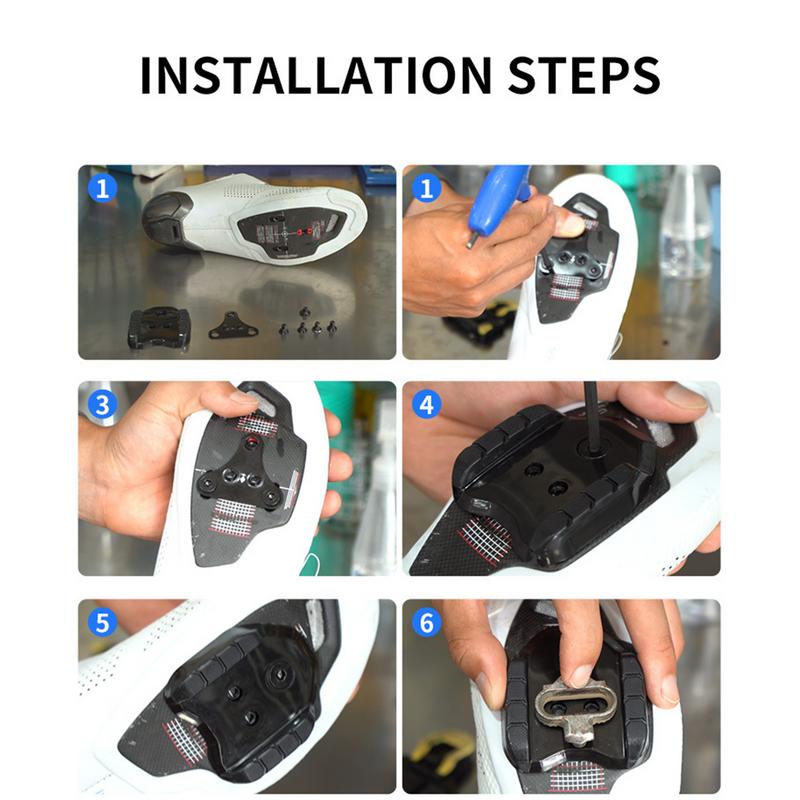 INSTALLATION STEPS

1

1

3

4

5

6