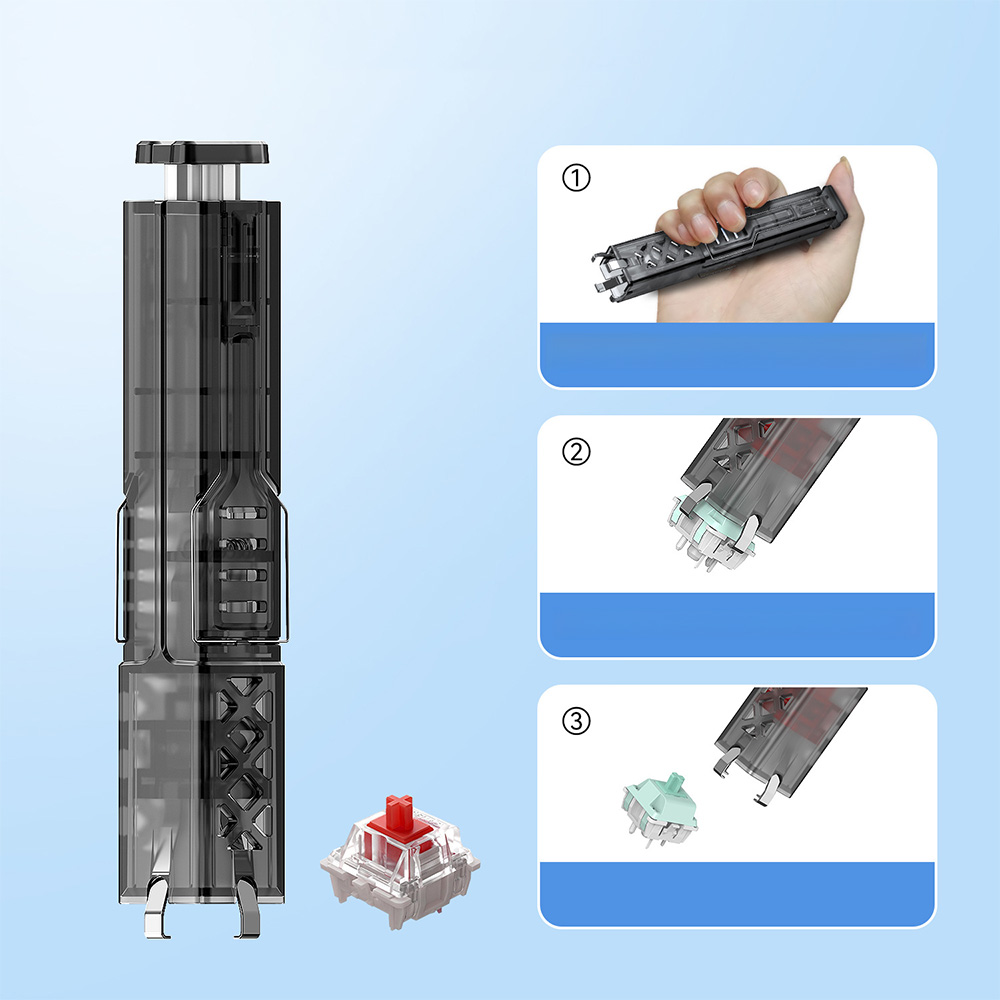 ①

②

③