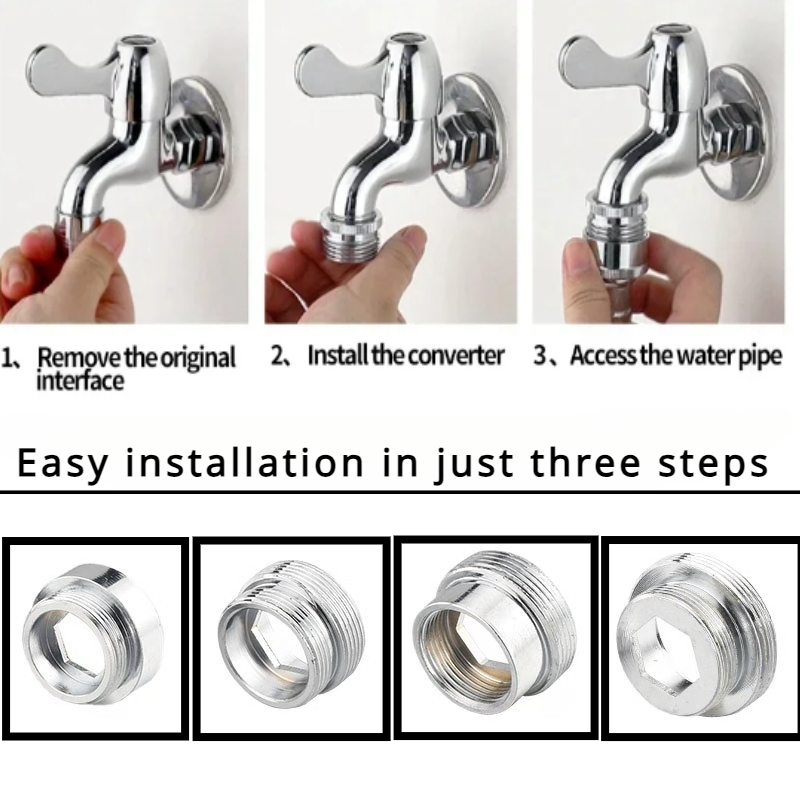 1、Remove the original interface

2、Install the converter

3、Access the water pipe

Easy installation in just three steps