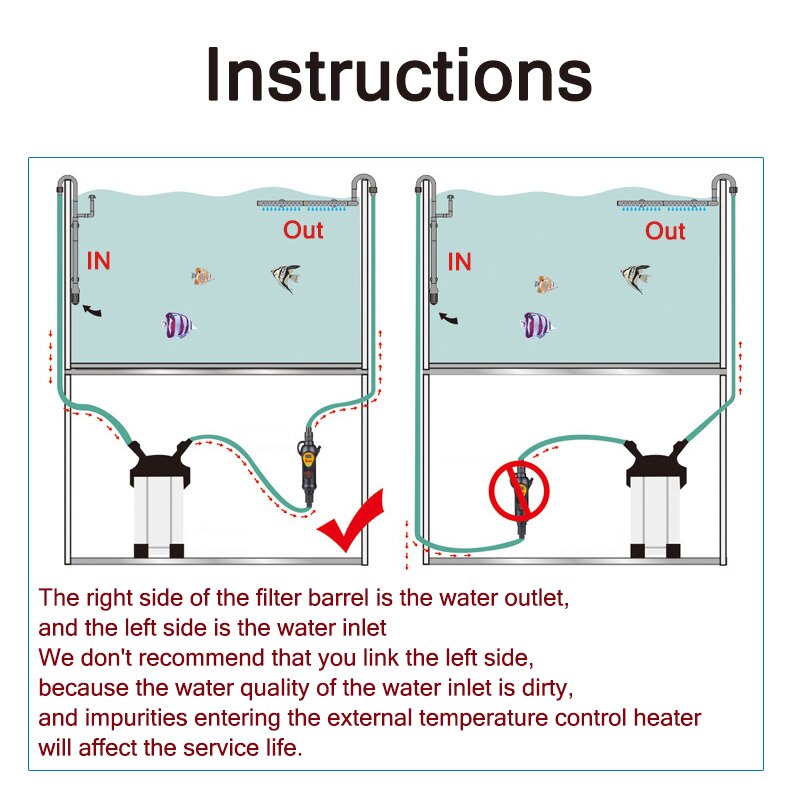 Instructions

IN

Out

IN

Out

The right side of the filter barrel is the water outlet, and the left side is the water inlet
We don't recommend that you link the left side, because the water quality of the water inlet is dirty, and impurities entering the external temperature control heater will affect the service life.