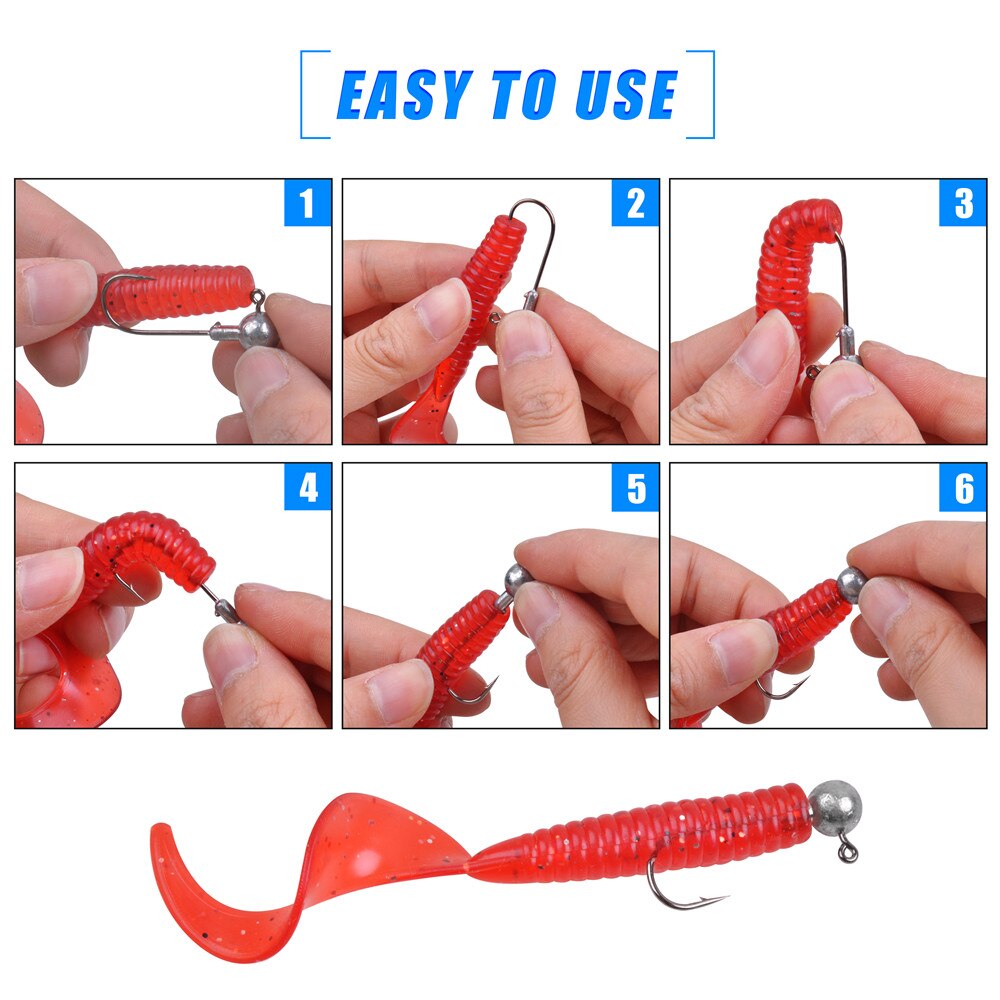 EASY TO USE

1

2

3

4

5

6