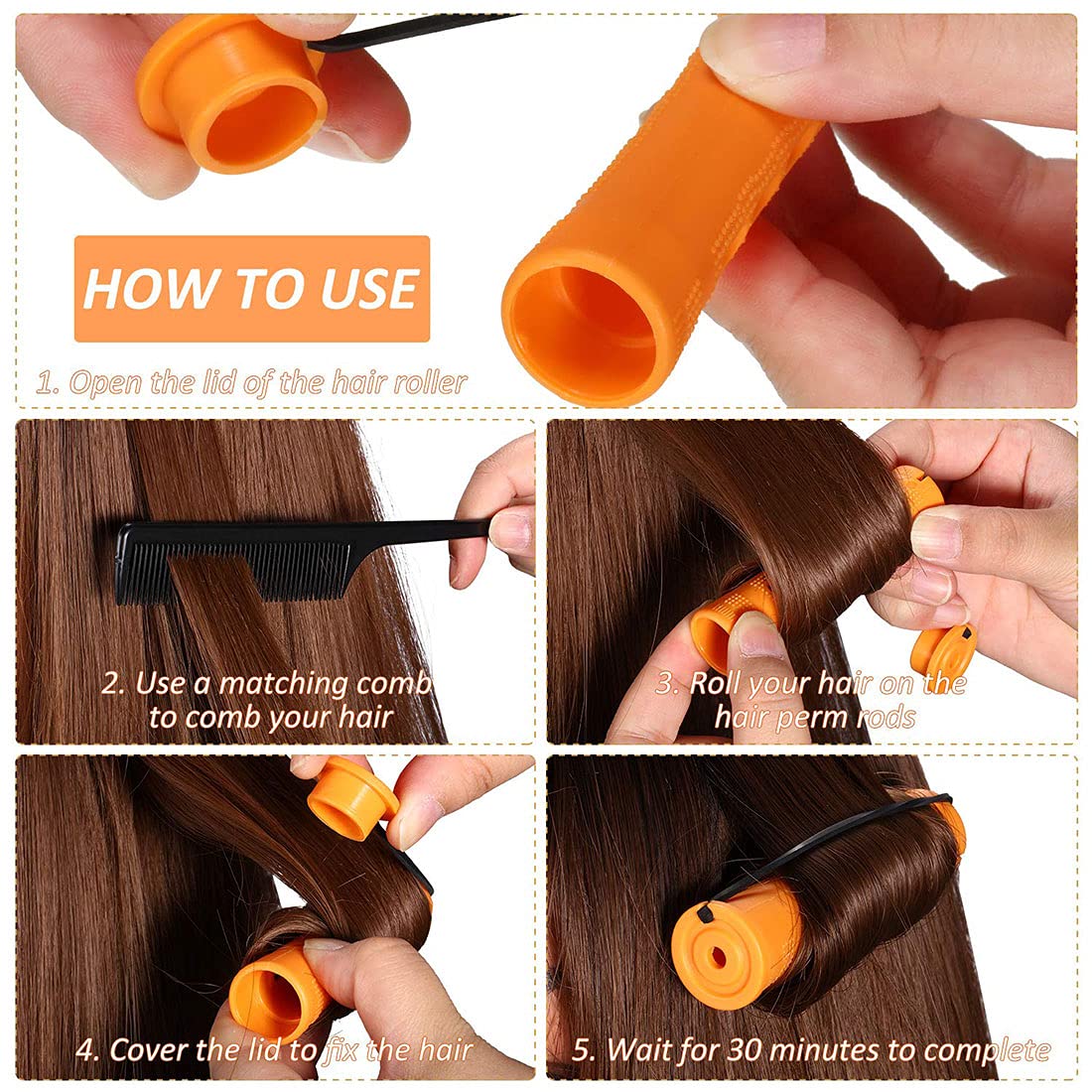 HOW TO USE

1. Open the lid of the hair roller

2. Use a matching comb to comb your hair

3. Roll your hair on the hair perm rods

4. Cover the lid to fix the hair

5. Wait for 30 minutes to complete