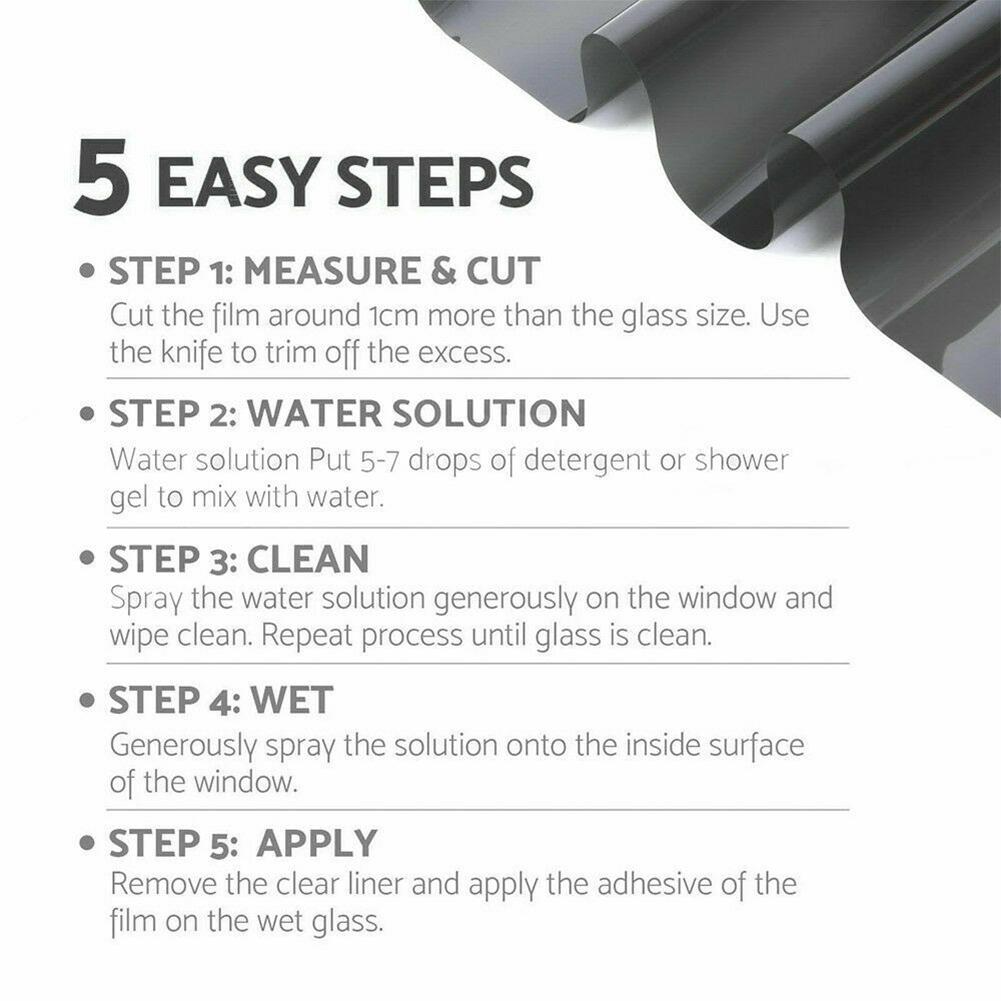 5 EASY STEPS

• STEP 1: MEASURE & CUT
Cut the film around 1cm more than the glass size. Use the knife to trim off the excess.

• STEP 2: WATER SOLUTION
Water solution Put 5-7 drops of detergent or shower gel to mix with water.

• STEP 3: CLEAN
Spray the water solution generously on the window and wipe clean. Repeat process until glass is clean.

• STEP 4: WET
Generously spray the solution onto the inside surface of the window.

• STEP 5: APPLY
Remove the clear liner and apply the adhesive of the film on the wet glass.