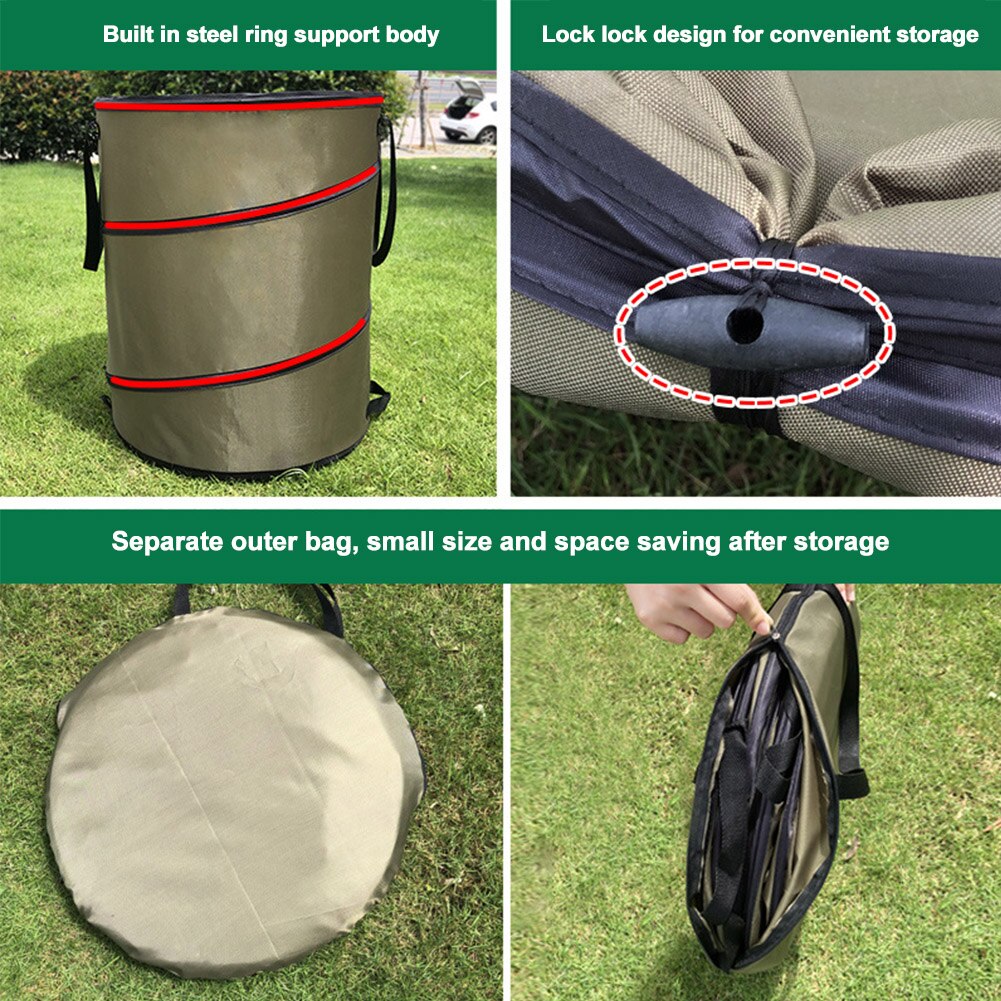 Built in steel ring support body

Lock lock design for convenient storage

Separate outer bag, small size and space saving after storage