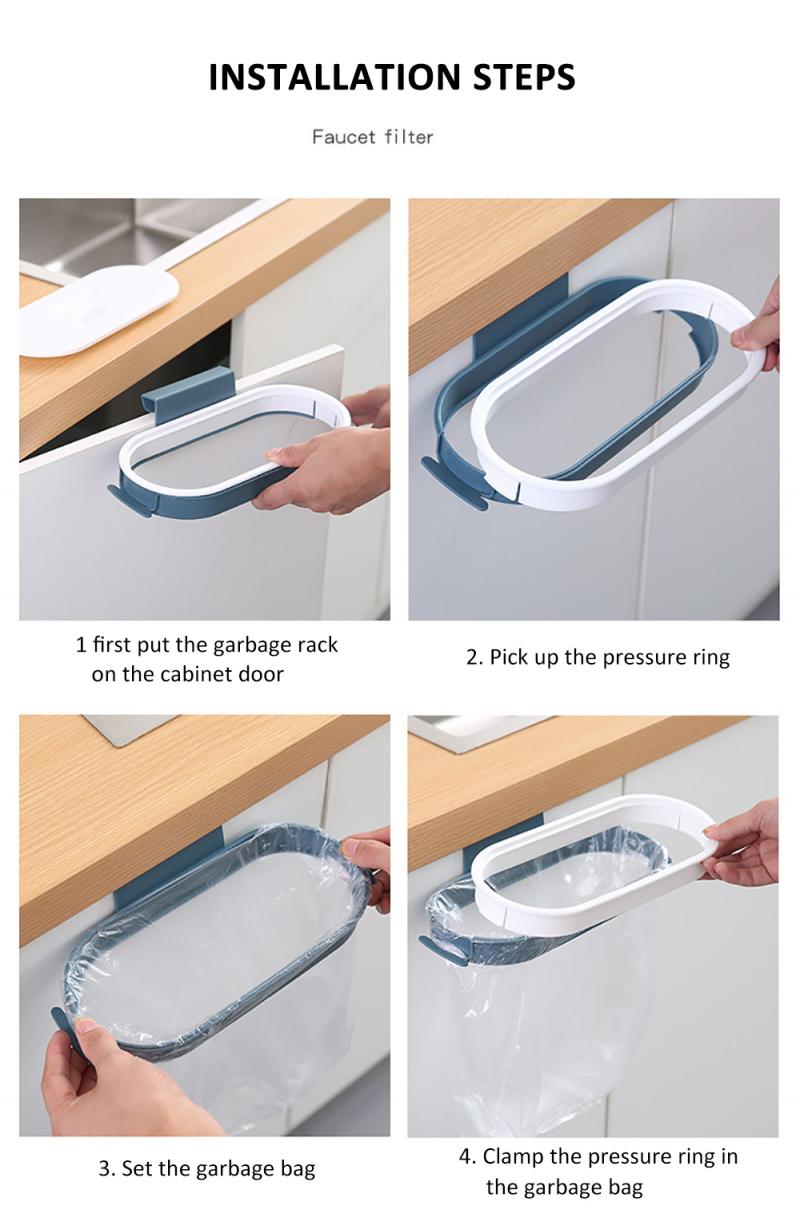 INSTALLATION STEPS

Faucet filter

1 first put the garbage rack on the cabinet door

2. Pick up the pressure ring

3. Set the garbage bag

4. Clamp the pressure ring in the garbage bag