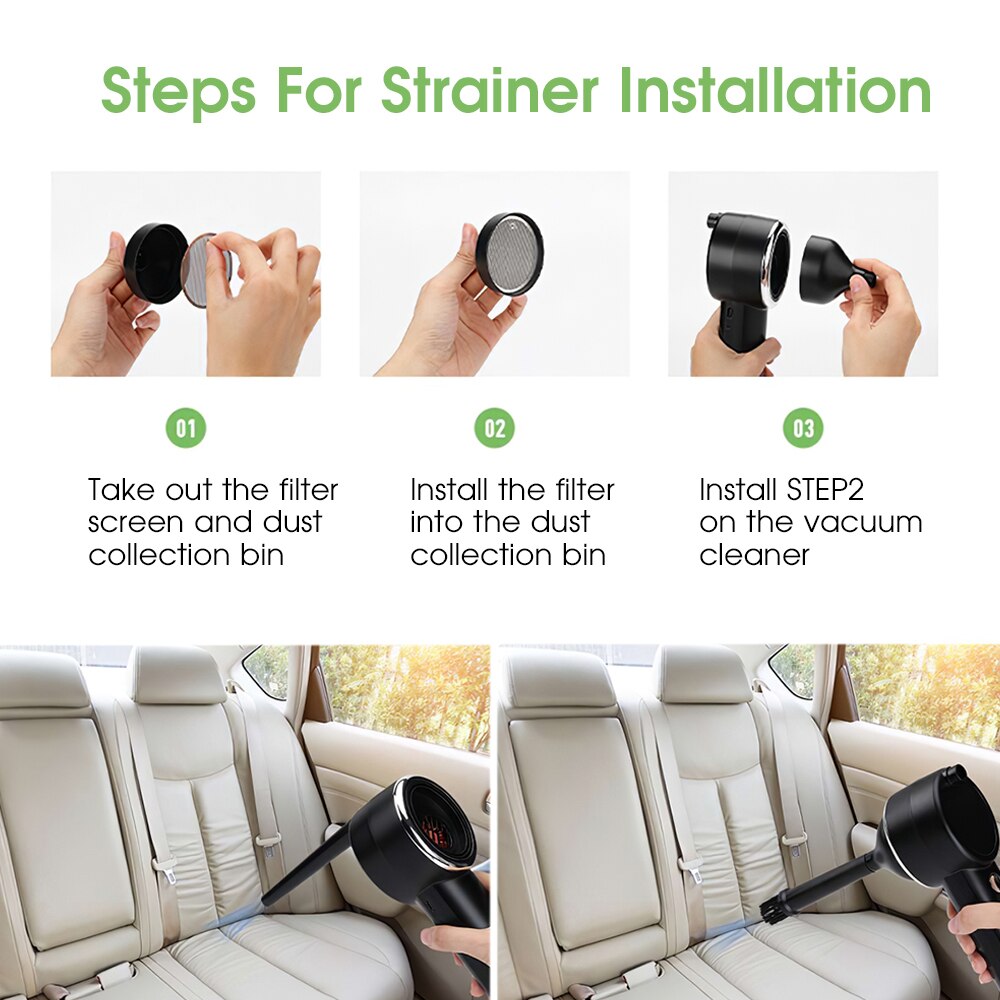 Steps For Strainer Installation

01

Take out the filter screen and dust collection bin

02

Install the filter into the dust collection bin

03

Install STEP2 on the vacuum cleaner