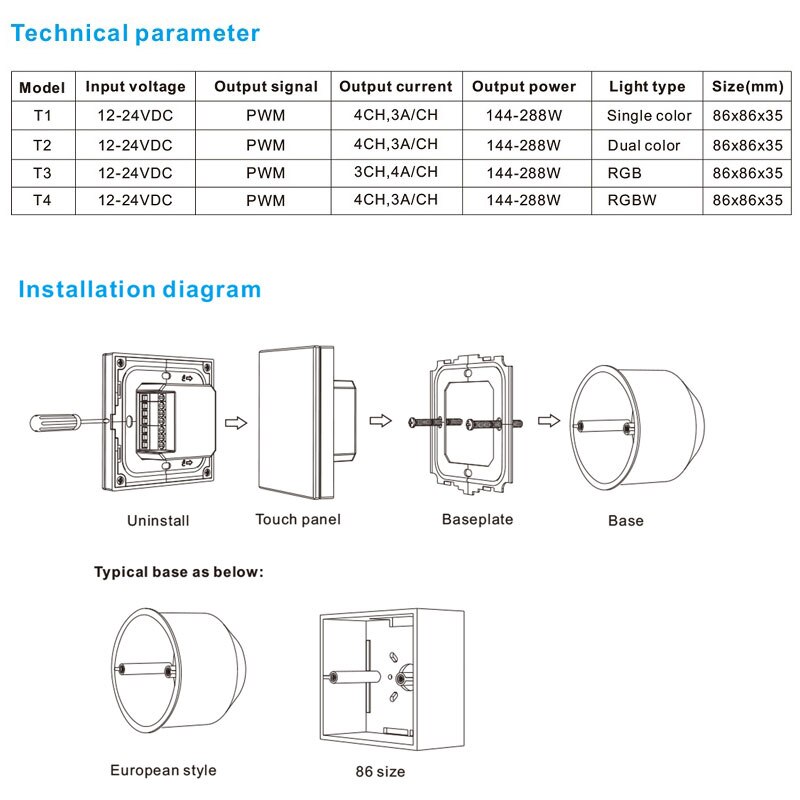 Technical parameter

| Model | Input voltage | Output signal | Output current | Output power | Light type | Size(mm) |
|---|---|---|---|---|---|---|
| T1 | 12-24VDC | PWM | 4CH,3A/CH | 144-288W | Single color | 86x86x35 |
| T2 | 12-24VDC | PWM | 4CH,3A/CH | 144-288W | Dual color | 86x86x35 |
| T3 | 12-24VDC | PWM | 3CH,4A/CH | 144-288W | RGB | 86x86x35 |
| T4 | 12-24VDC | PWM | 4CH,3A/CH | 144-288W | RGBW | 86x86x35 |

Installation diagram

Uninstall

Touch panel

Baseplate

Base

Typical base as below:

European style

86 size