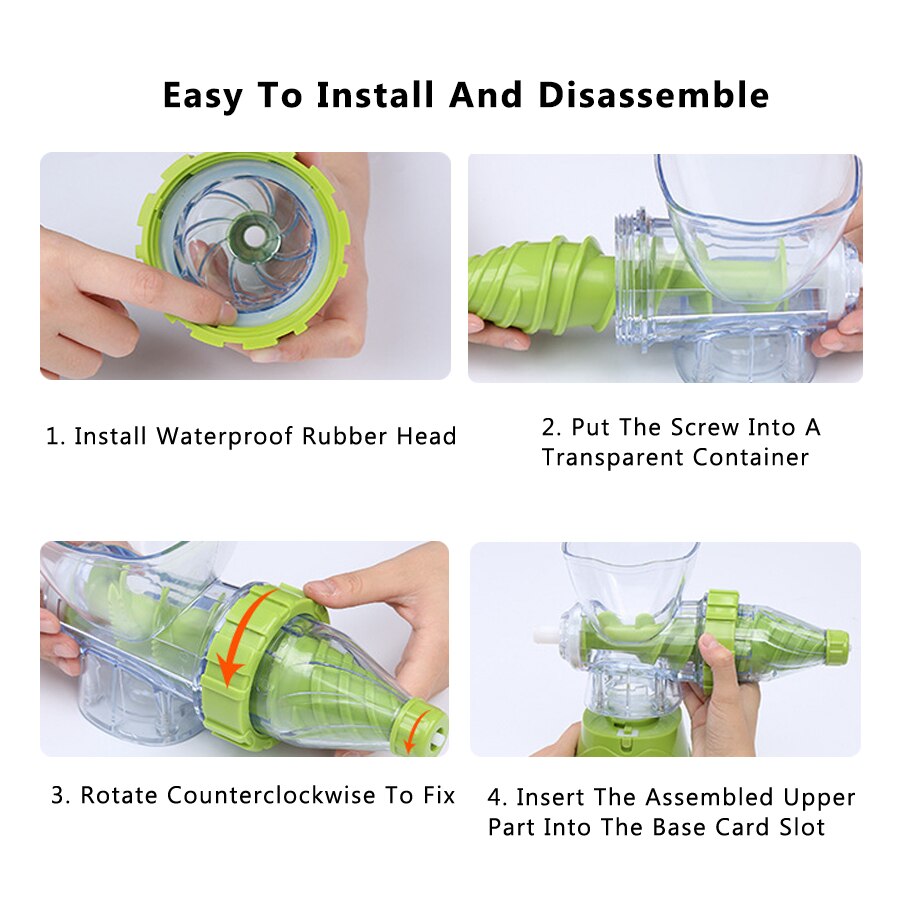 Easy To Install And Disassemble

1. Install Waterproof Rubber Head

2. Put The Screw Into A Transparent Container

3. Rotate Counterclockwise To Fix

4. Insert The Assembled Upper Part Into The Base Card Slot