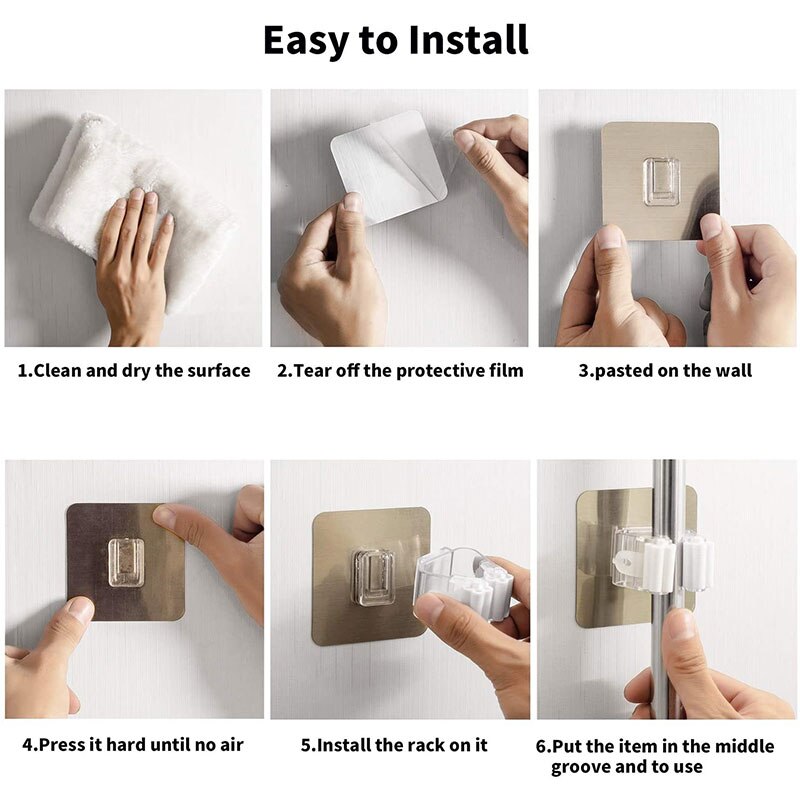 Easy to Install

1.Clean and dry the surface

2.Tear off the protective film

3.pasted on the wall

4.Press it hard until no air

5.Install the rack on it

6.Put the item in the middle groove and to use