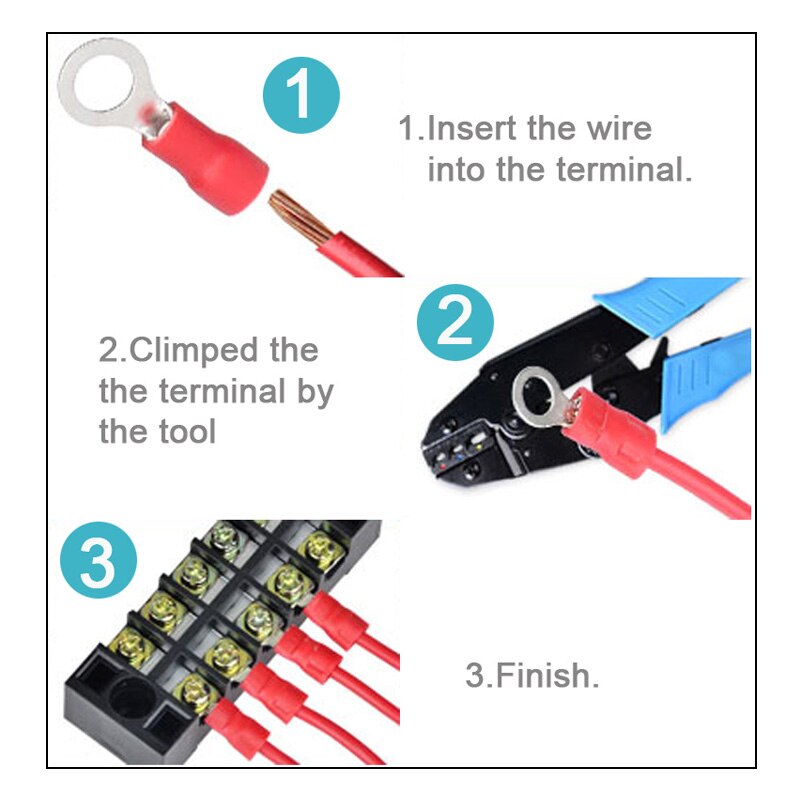 1

1.Insert the wire into the terminal.

2

2.Climped the the terminal by the tool

3

3.Finish.