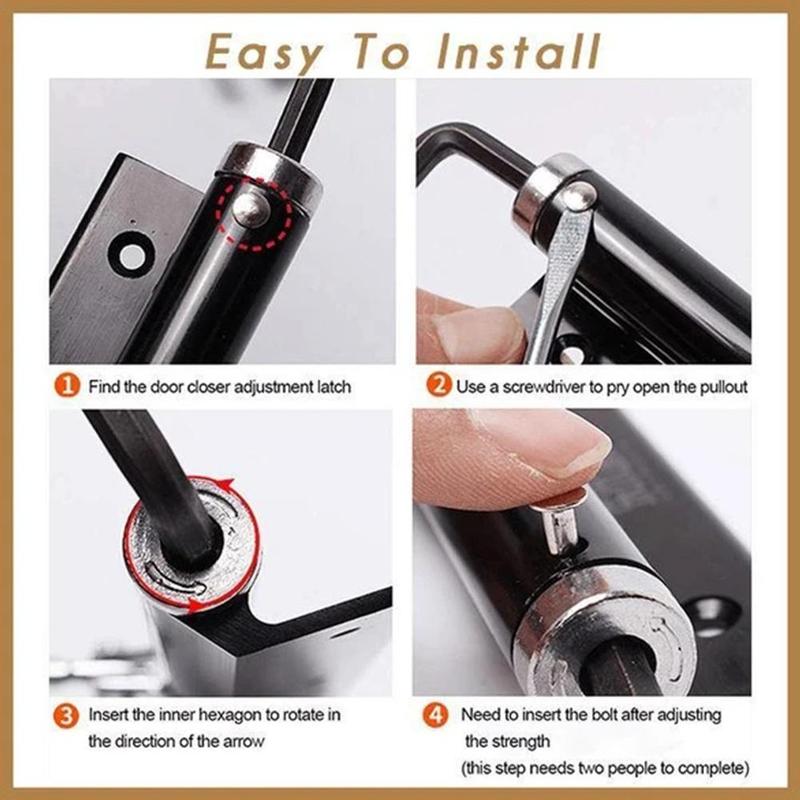 Easy To Install

1 Find the door closer adjustment latch

2 Use a screwdriver to pry open the pullout

3 Insert the inner hexagon to rotate in the direction of the arrow

4 Need to insert the bolt after adjusting the strength
(this step needs two people to complete)