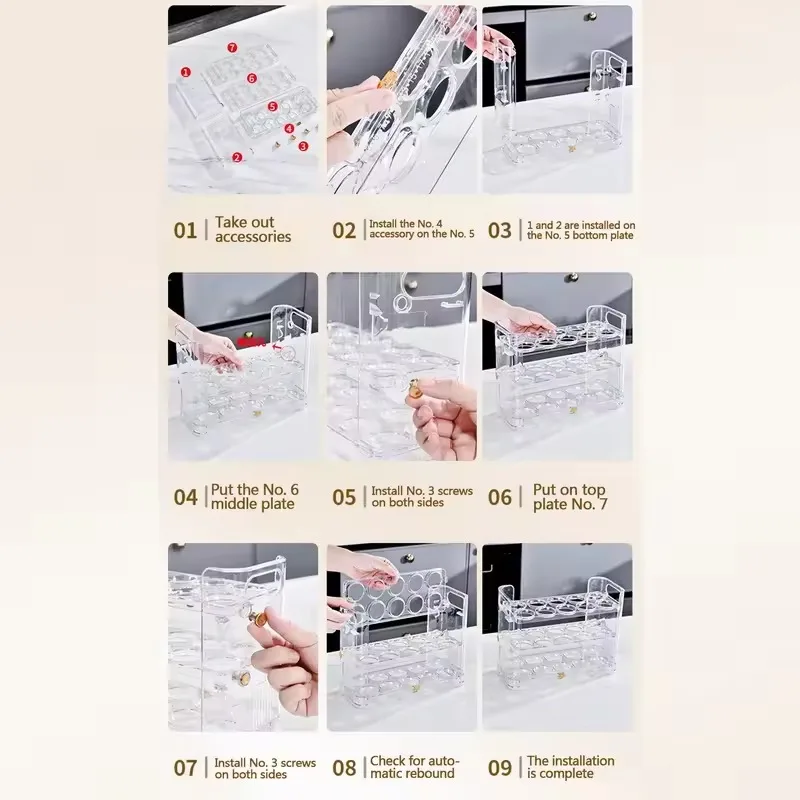 7
1
6
5
4
3
2

01 | Take out accessories

02 | Install the No. 4 accessory on the No. 5

03 | 1 and 2 are installed on the No. 5 bottom plate

04 | Put the No. 6 middle plate

05 | Install No. 3 screws on both sides

06 | Put on top plate No. 7

07 | Install No. 3 screws on both sides

08 | Check for automatic rebound

09 | The installation is complete