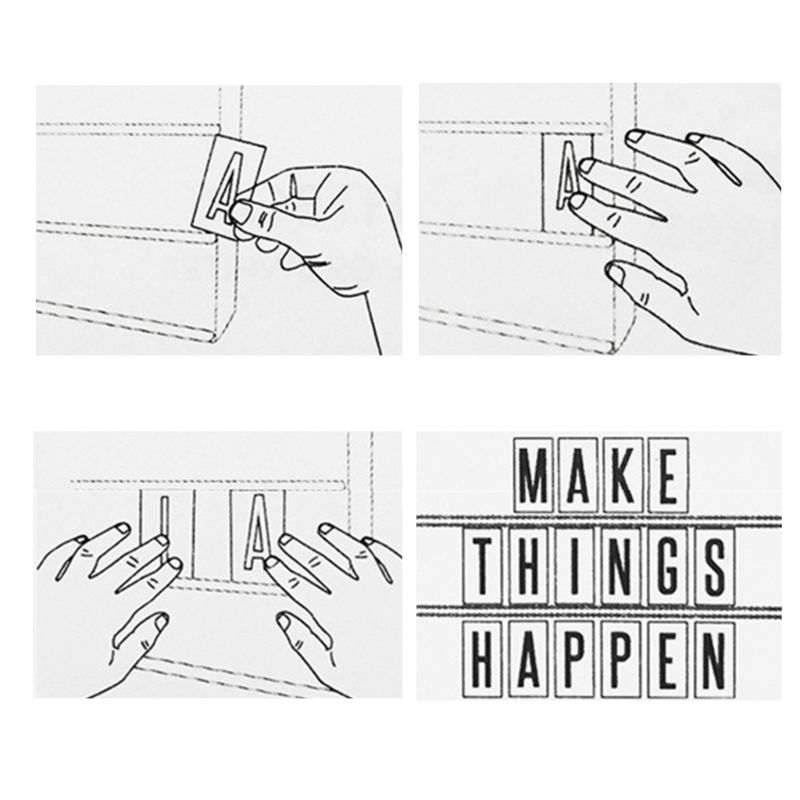 A

A

I A

MAKE
THINGS
HAPPEN