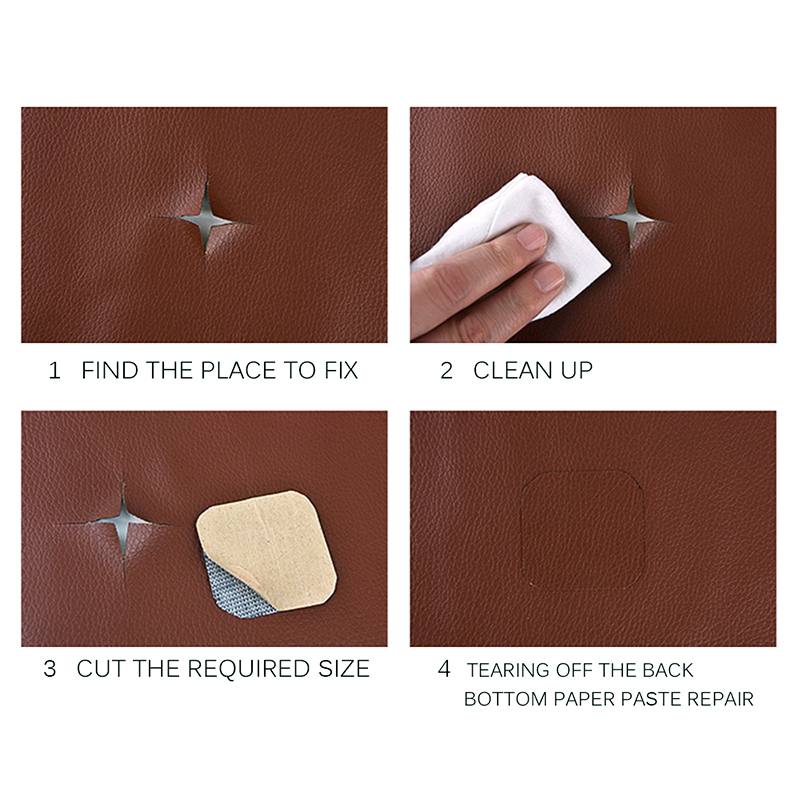 1 FIND THE PLACE TO FIX

2 CLEAN UP

3 CUT THE REQUIRED SIZE

4 TEARING OFF THE BACK BOTTOM PAPER PASTE REPAIR