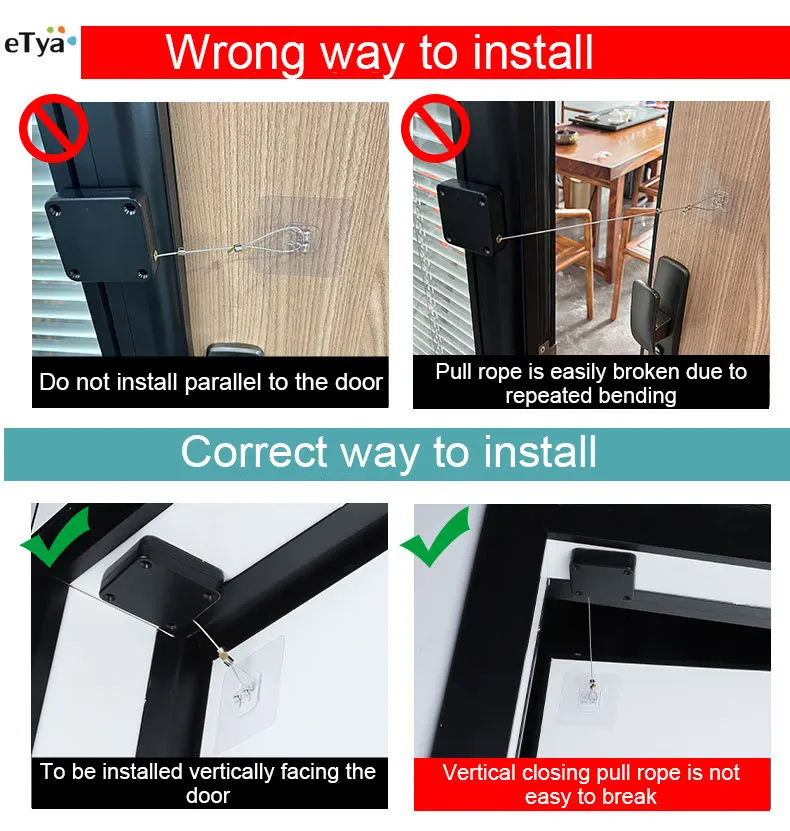 eTya

Wrong way to install

Do not install parallel to the door

Pull rope is easily broken due to repeated bending

Correct way to install

To be installed vertically facing the door

Vertical closing pull rope is not easy to break