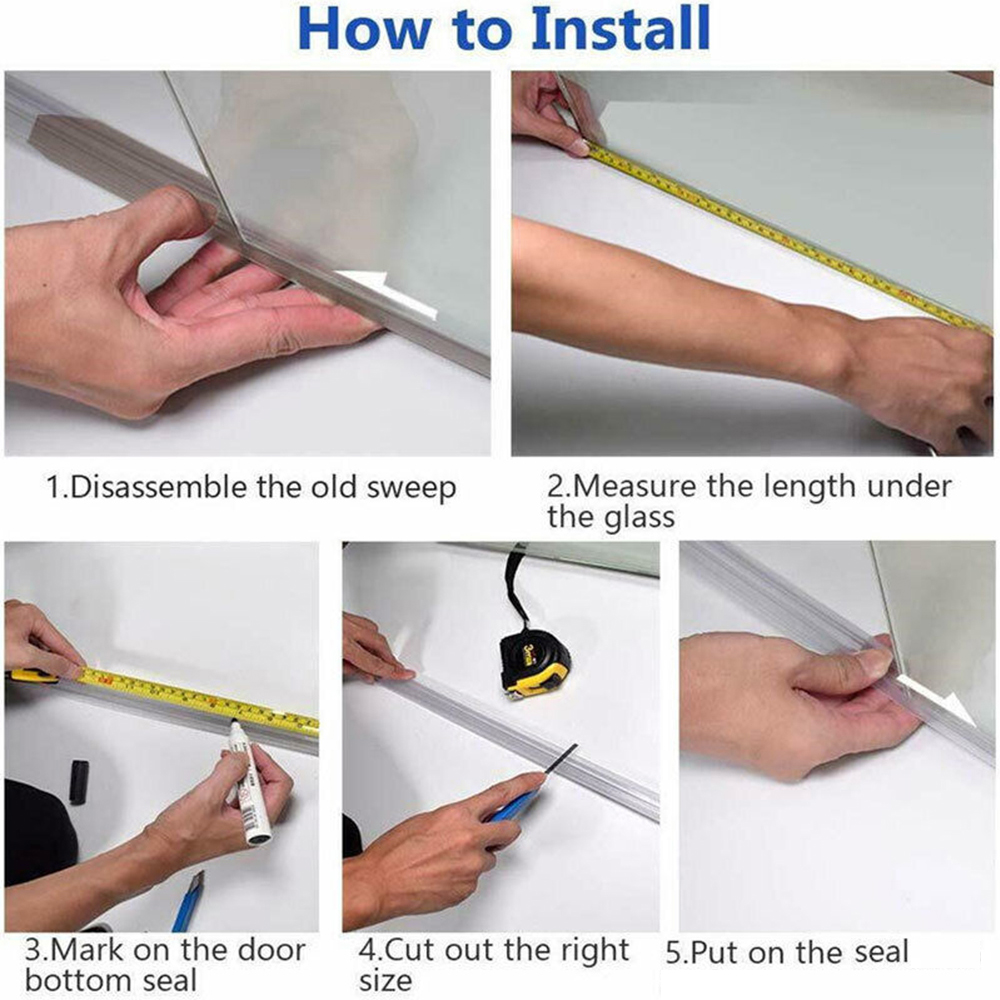 How to Install

1.Disassemble the old sweep

2.Measure the length under the glass

3.Mark on the door bottom seal

4.Cut out the right size

5.Put on the seal