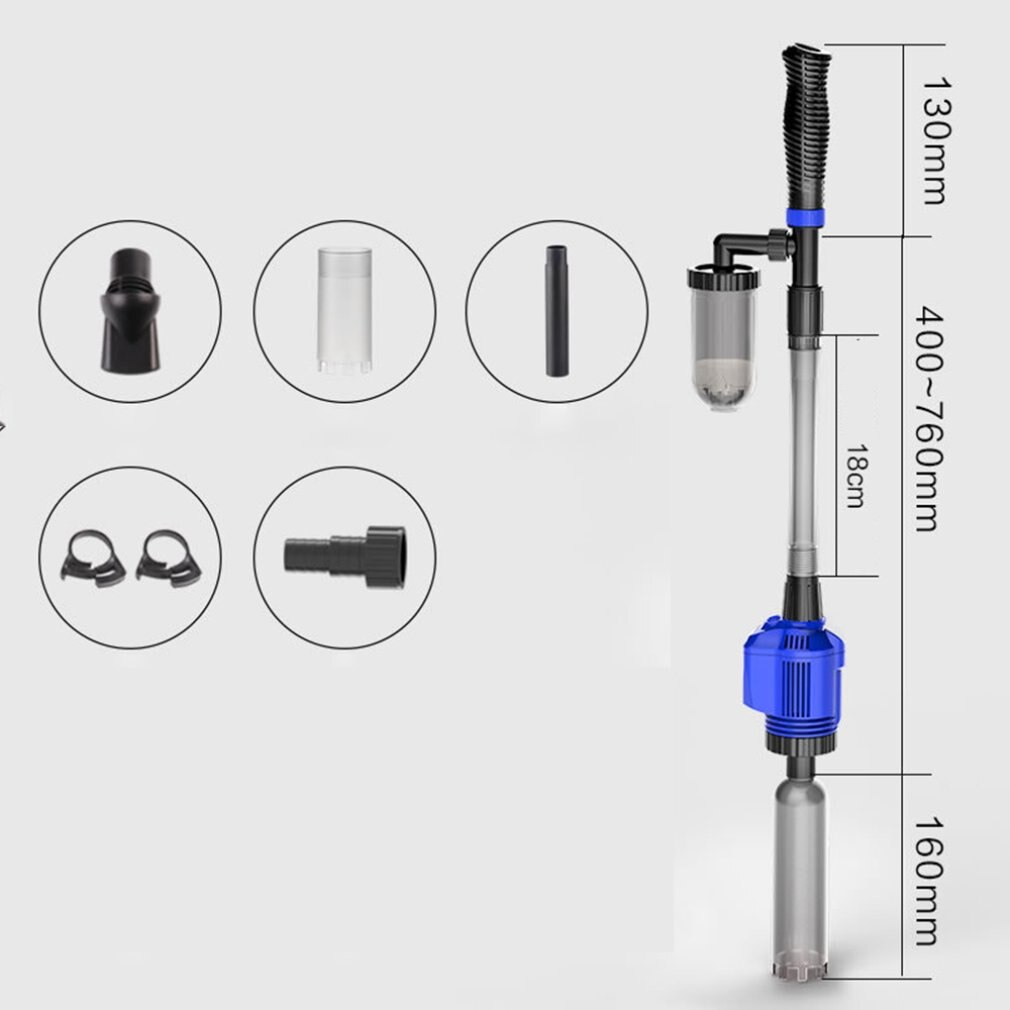 130mm

400~760mm

18cm

160mm