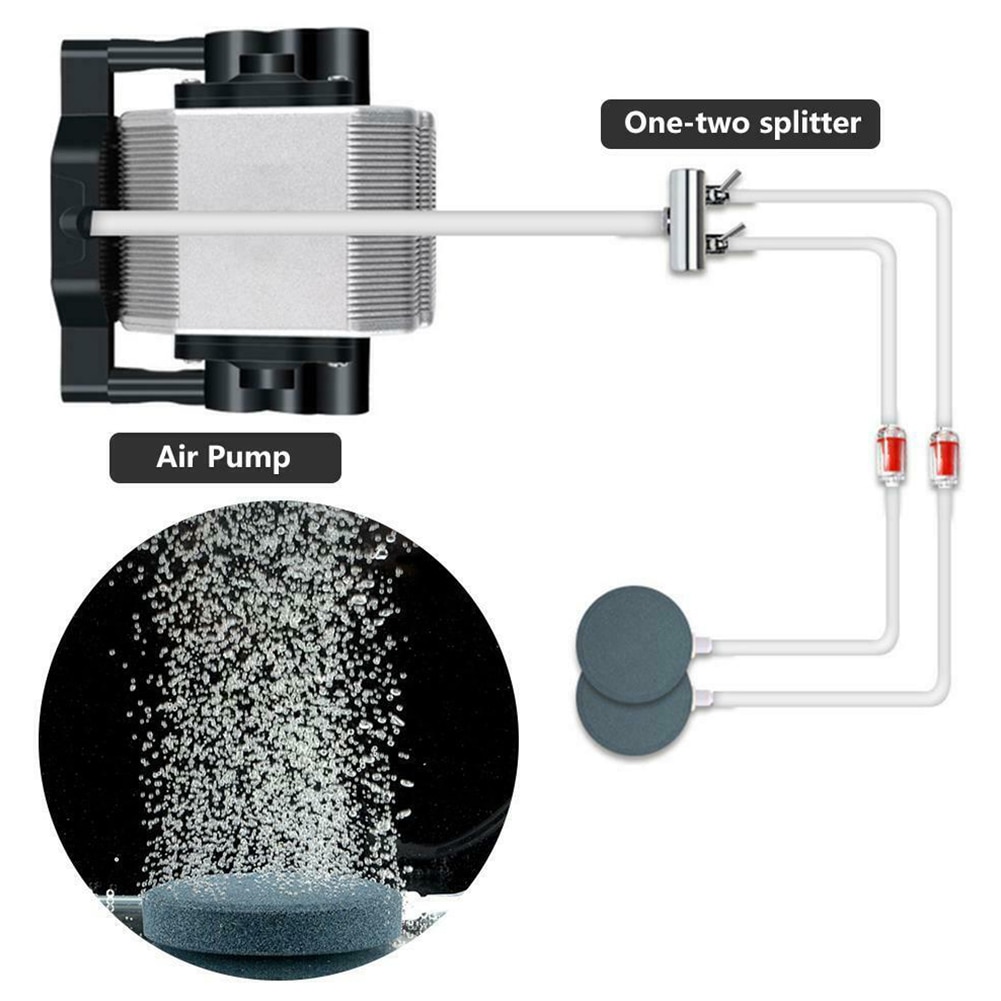 One-two splitter

Air Pump