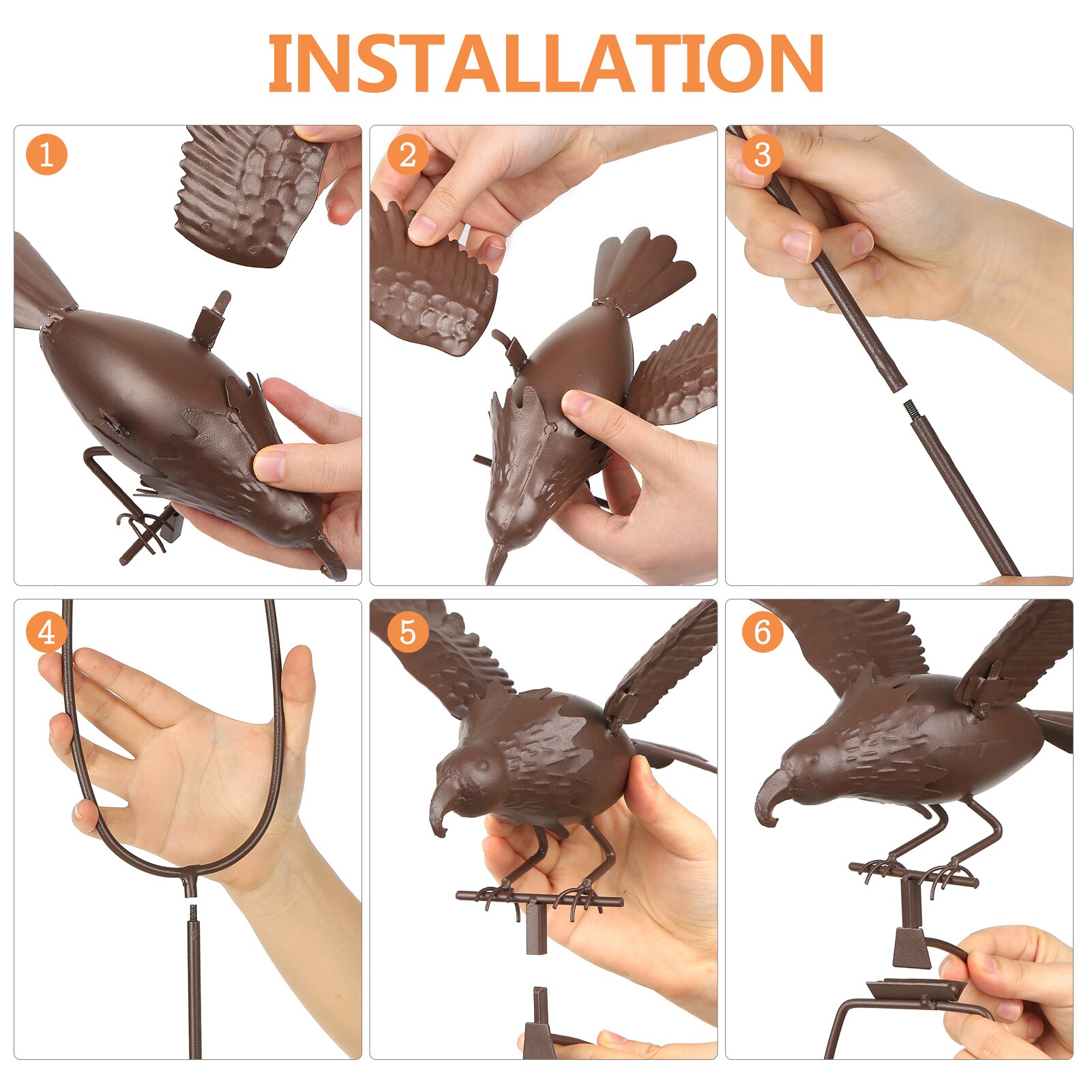 INSTALLATION

1

2

3

4

5

6