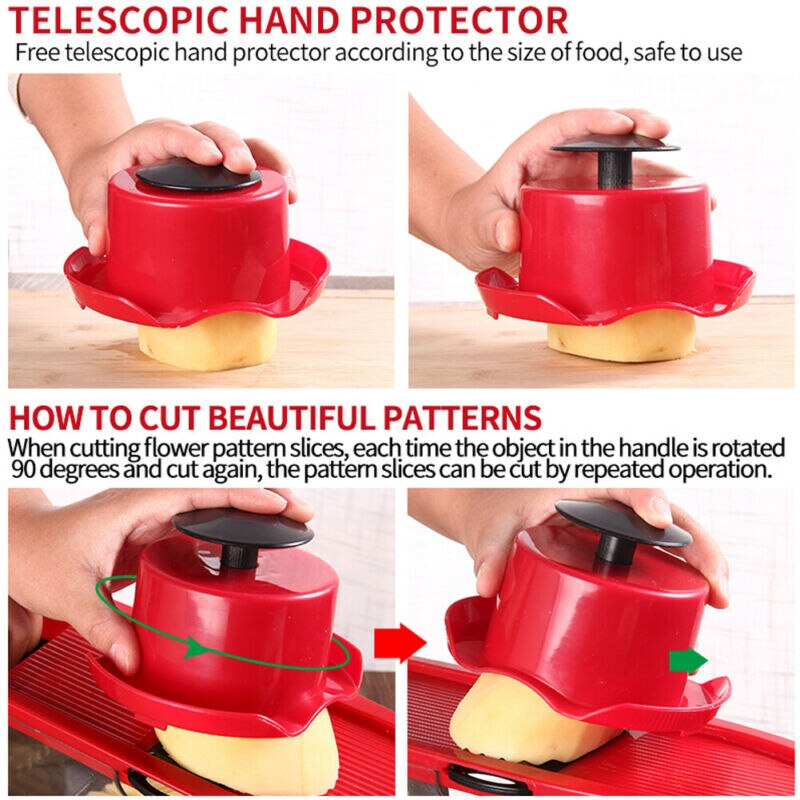 TELESCOPIC HAND PROTECTOR
Free telescopic hand protector according to the size of food, safe to use

HOW TO CUT BEAUTIFUL PATTERNS
When cutting flower pattern slices, each time the object in the handle is rotated 90 degrees and cut again, the pattern slices can be cut by repeated operation.