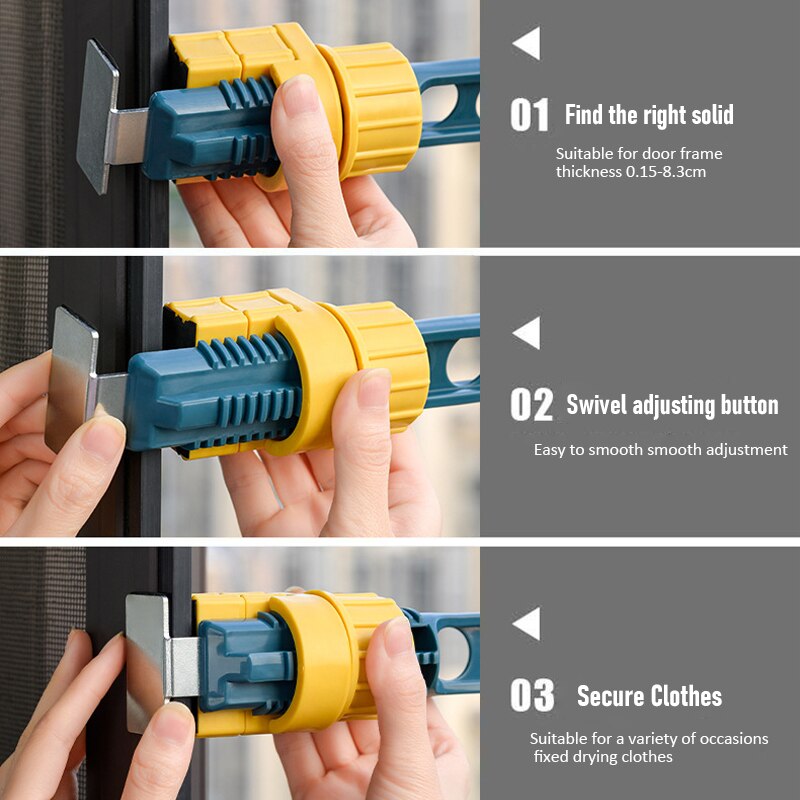 01 Find the right solid

Suitable for door frame thickness 0.15-8.3cm

02 Swivel adjusting button

Easy to smooth smooth adjustment

03 Secure Clothes

Suitable for a variety of occasions fixed drying clothes