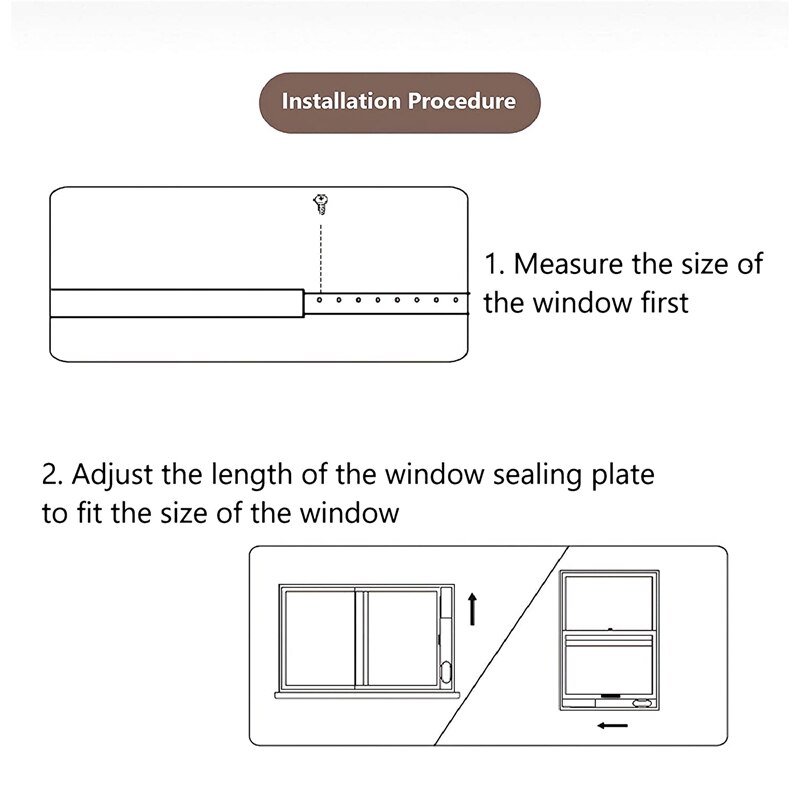 Installation Procedure

1. Measure the size of the window first

2. Adjust the length of the window sealing plate to fit the size of the window