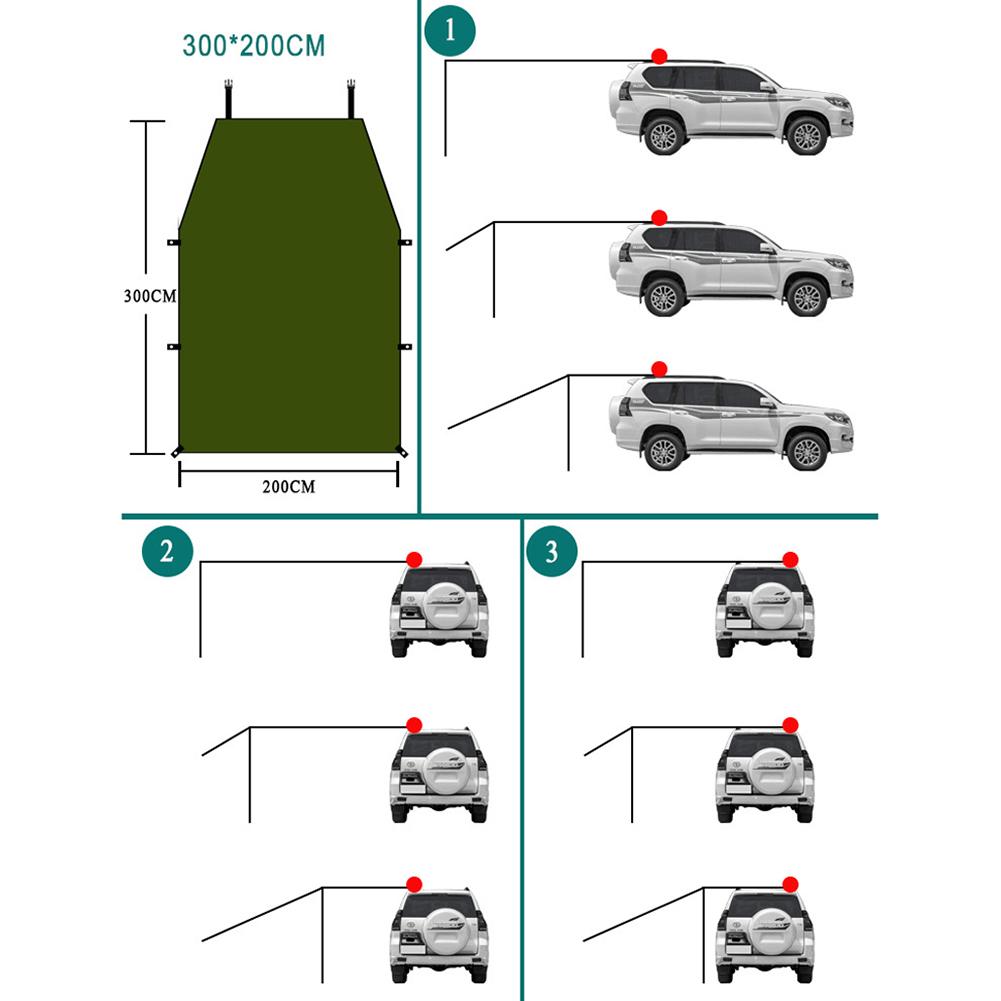 300*200CM

300CM

200CM

1

2

3