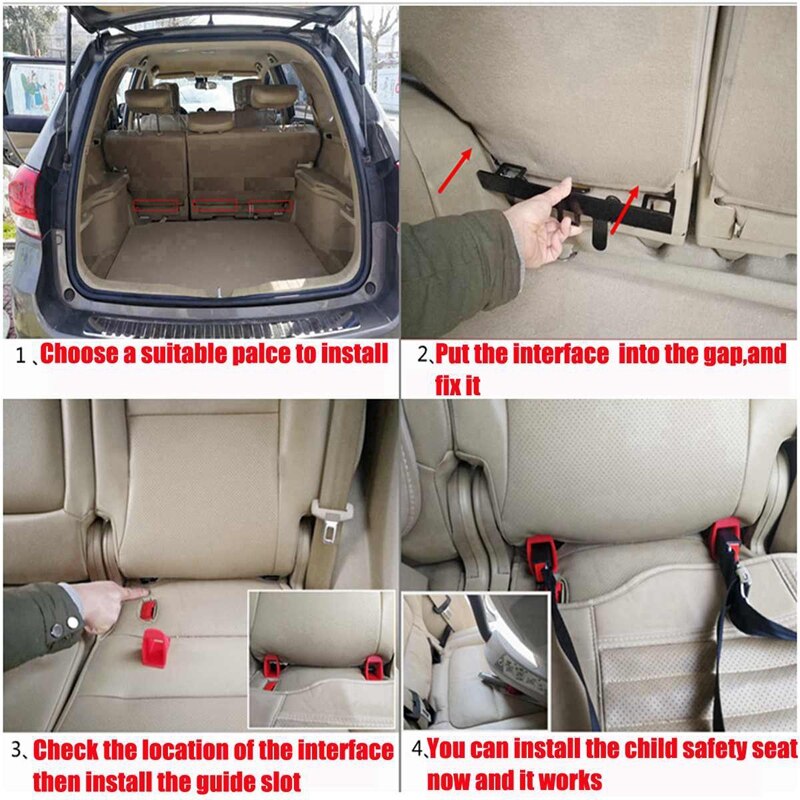 1、Choose a suitable palce to install

2、Put the interface into the gap,and fix it

3、Check the location of the interface then install the guide slot

4、You can install the child safety seat now and it works