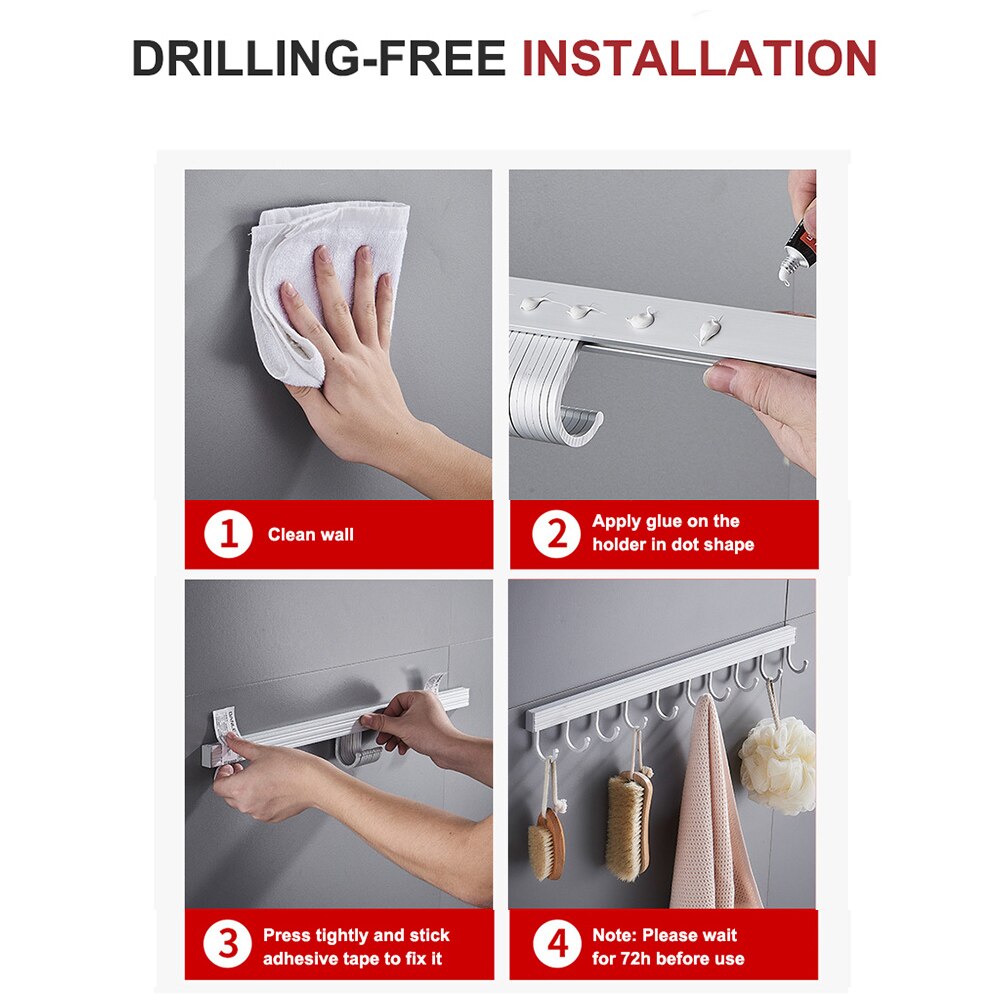 DRILLING-FREE INSTALLATION

1 Clean wall

2 Apply glue on the holder in dot shape

3 Press tightly and stick adhesive tape to fix it

4 Note: Please wait for 72h before use