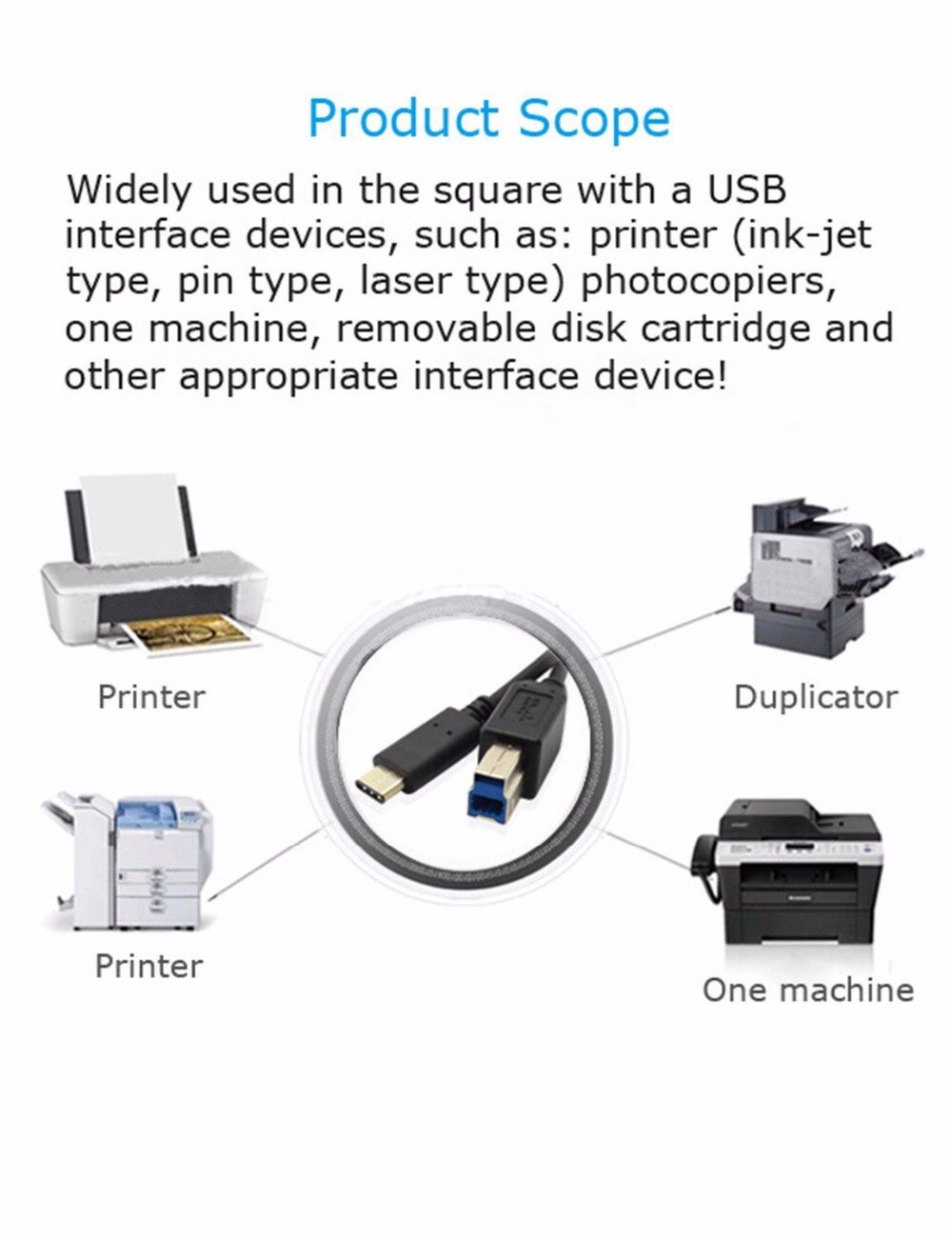 Product Scope

Widely used in the square with a USB interface devices, such as: printer (ink-jet type, pin type, laser type) photocopiers, one machine, removable disk cartridge and other appropriate interface device!

Printer

Duplicator

Printer

One machine