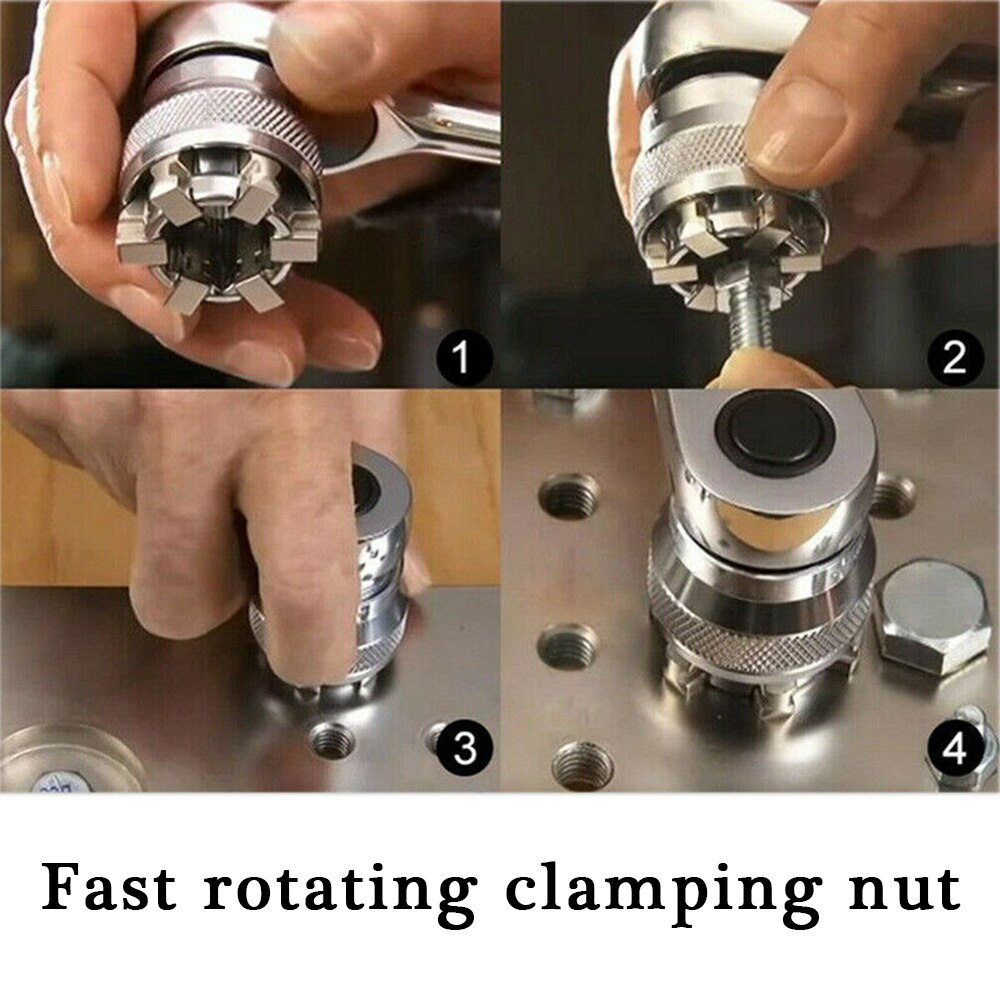 1

2

3

4

Fast rotating clamping nut