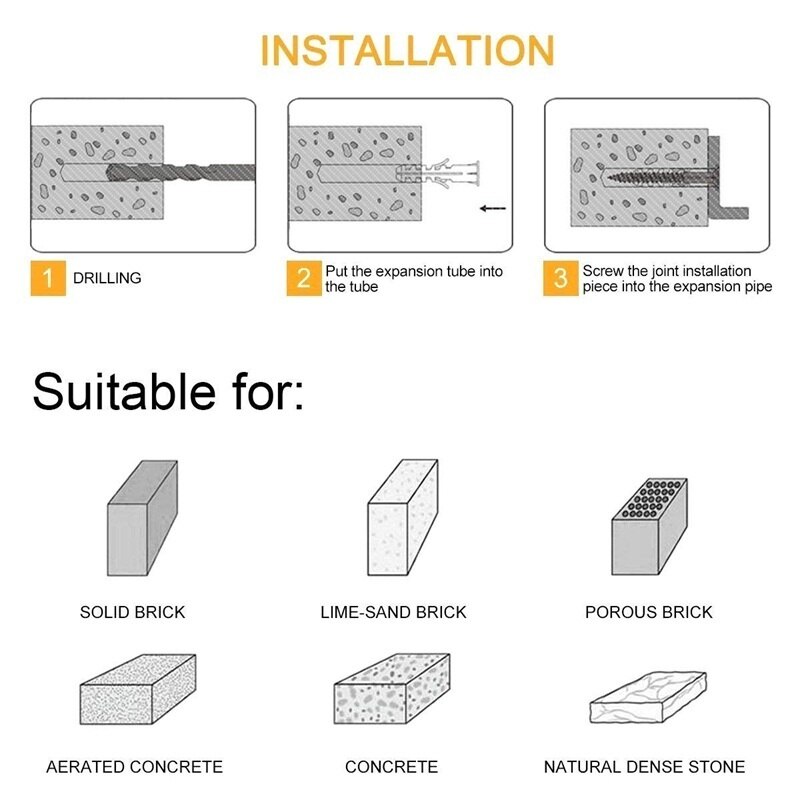 INSTALLATION

1 DRILLING

2 Put the expansion tube into the tube

3 Screw the joint installation piece into the expansion pipe

Suitable for:

SOLID BRICK

LIME-SAND BRICK

POROUS BRICK

AERATED CONCRETE

CONCRETE

NATURAL DENSE STONE