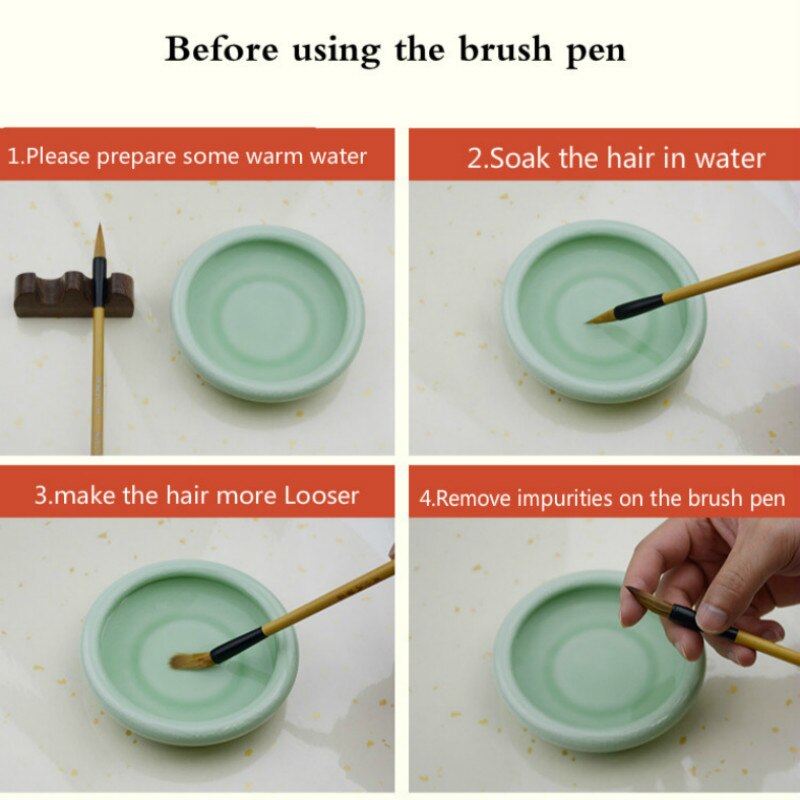 Before using the brush pen

1.Please prepare some warm water

2.Soak the hair in water

3.make the hair more Looser

4.Remove impurities on the brush pen