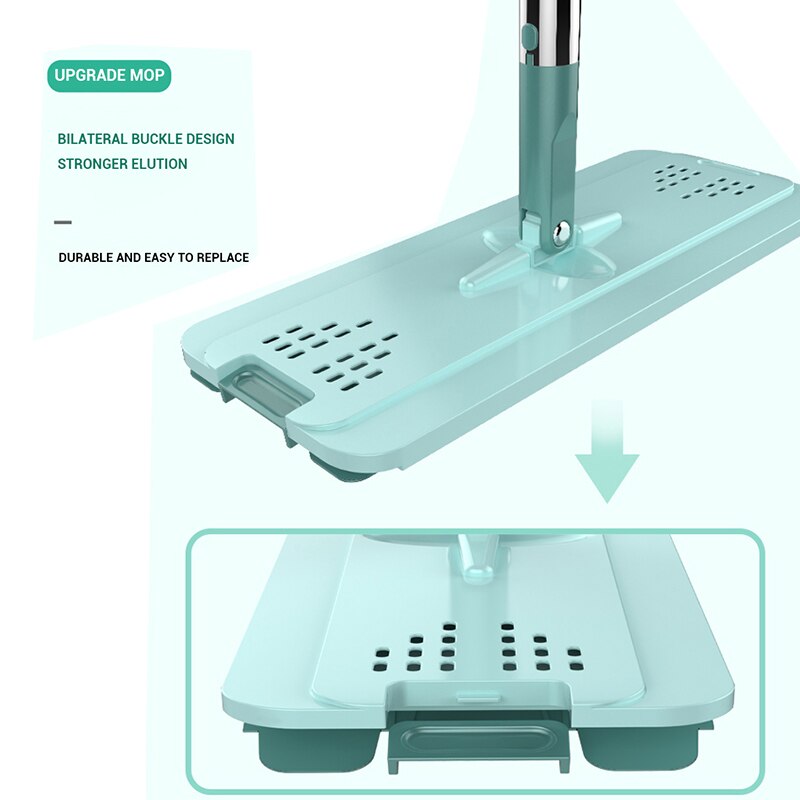 UPGRADE MOP

BILATERAL BUCKLE DESIGN
STRONGER ELUTION

DURABLE AND EASY TO REPLACE