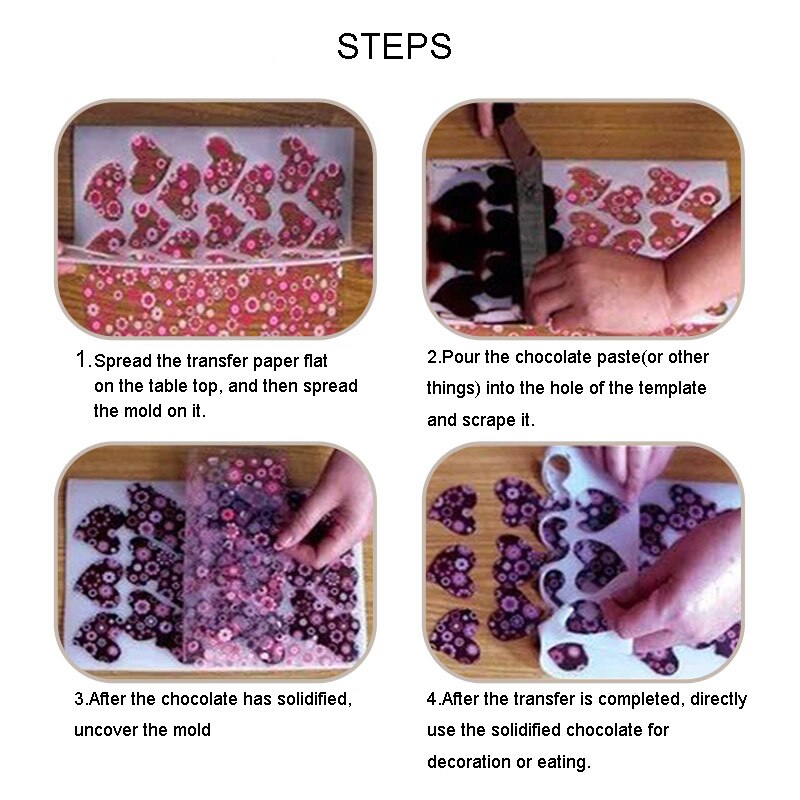 STEPS

1.Spread the transfer paper flat on the table top, and then spread the mold on it.

2.Pour the chocolate paste(or other things) into the hole of the template and scrape it.

3.After the chocolate has solidified, uncover the mold

4.After the transfer is completed, directly use the solidified chocolate for decoration or eating.