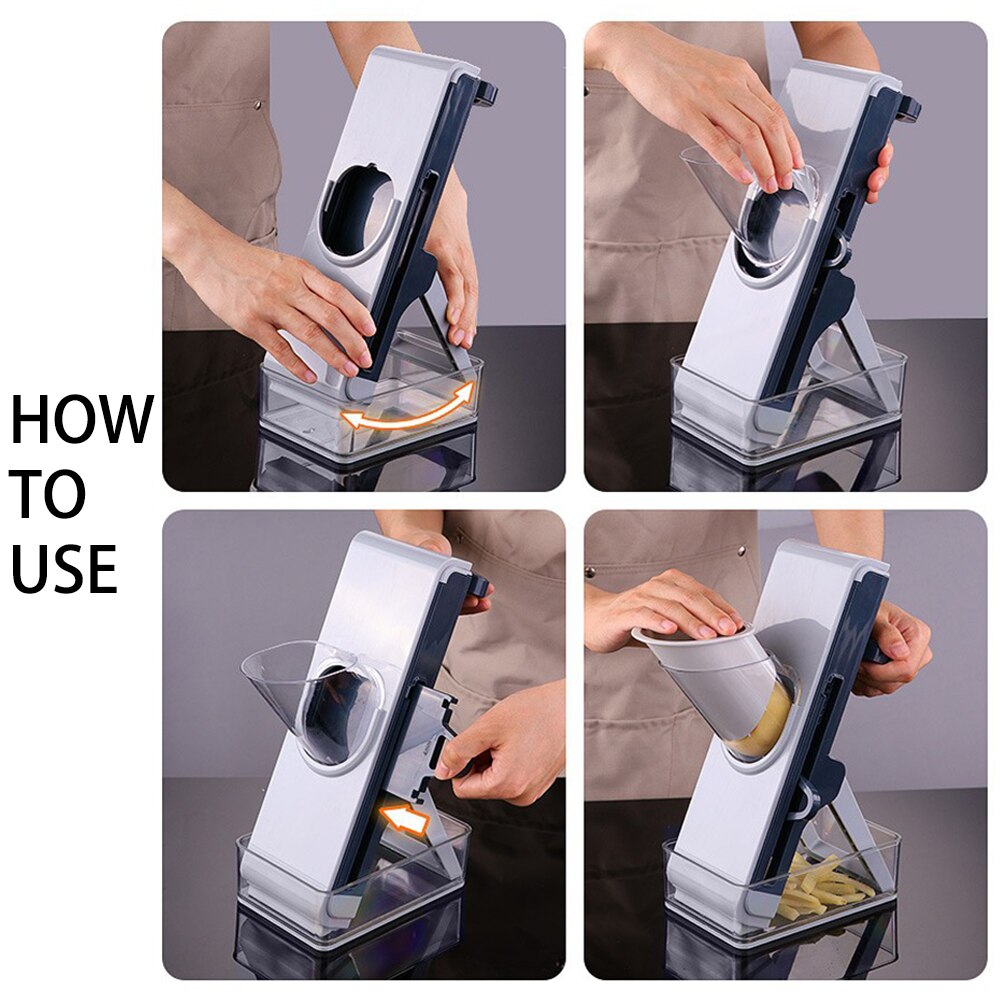 HOW TO USE