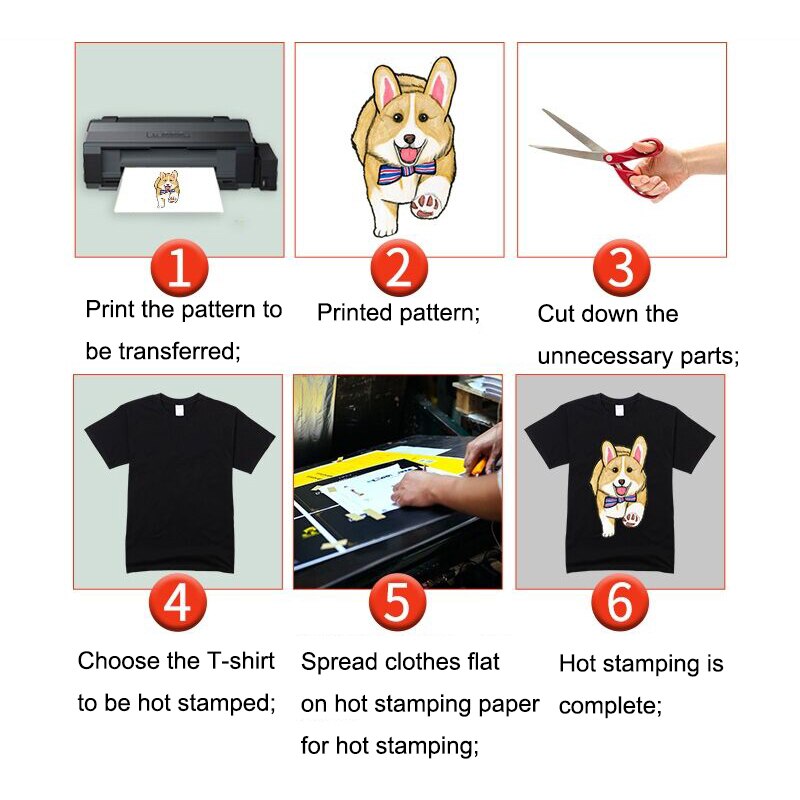 1
Print the pattern to be transferred;

2
Printed pattern;

3
Cut down the unnecessary parts;

4
Choose the T-shirt to be hot stamped;

5
Spread clothes flat on hot stamping paper for hot stamping;

6
Hot stamping is complete;