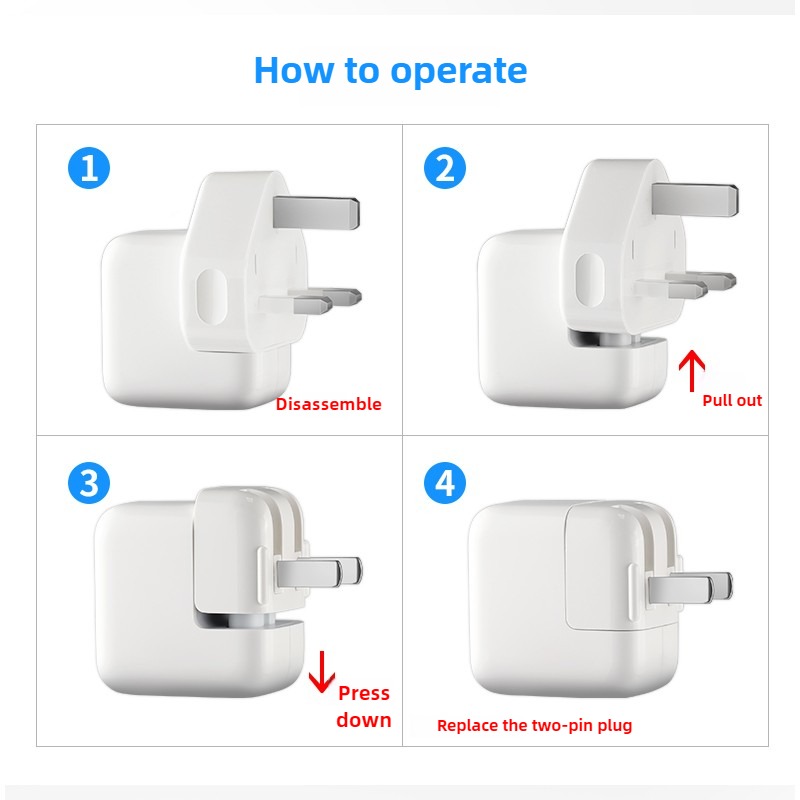 How to operate

1

Disassemble

2

Pull out

3

Press down

4

Replace the two-pin plug