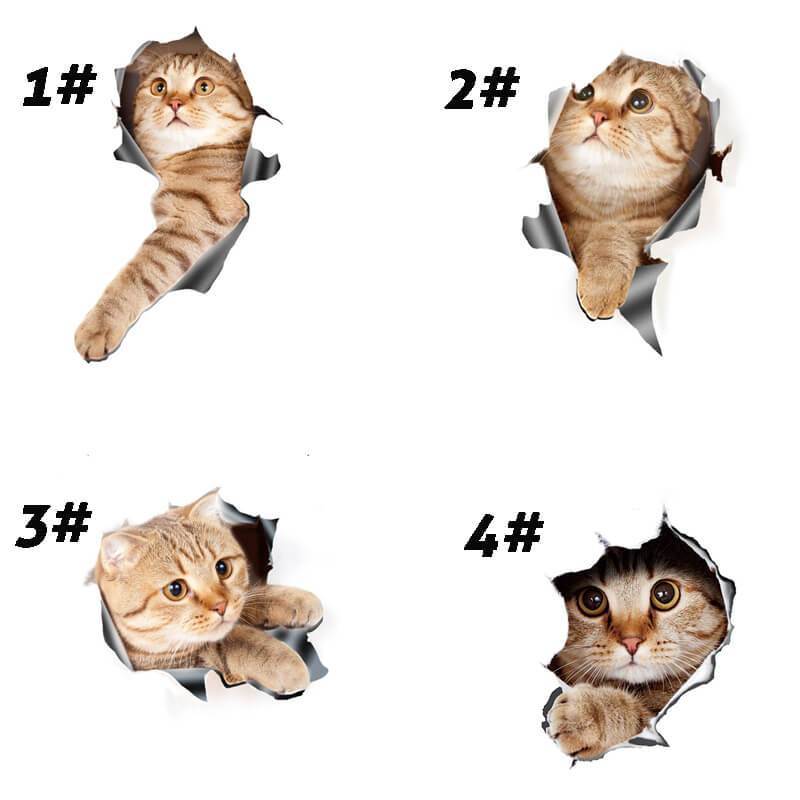 1#

2#

3#

4#